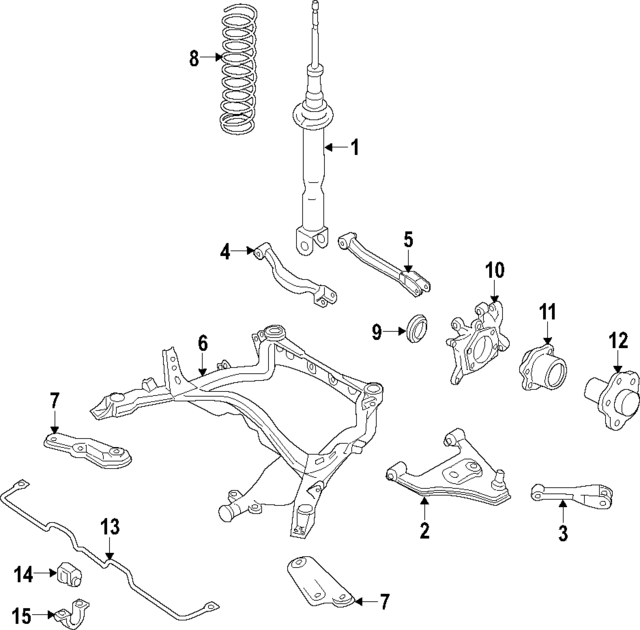 8
1
4
5
10
9
11
12
6
7
2
3
13
14
15
7