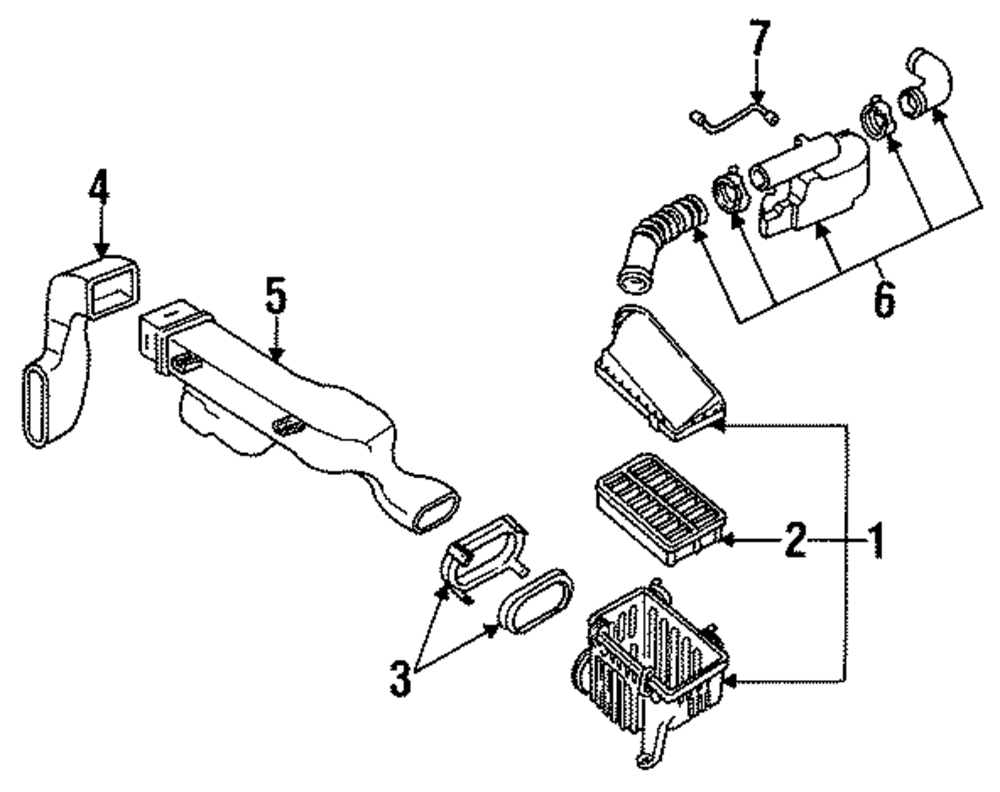 7
4
5
6
2
1
3