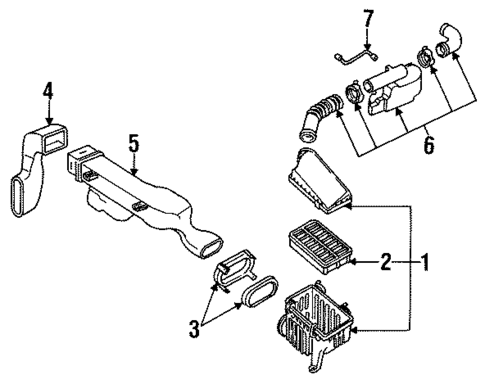 7
4
5
6
2
1
3