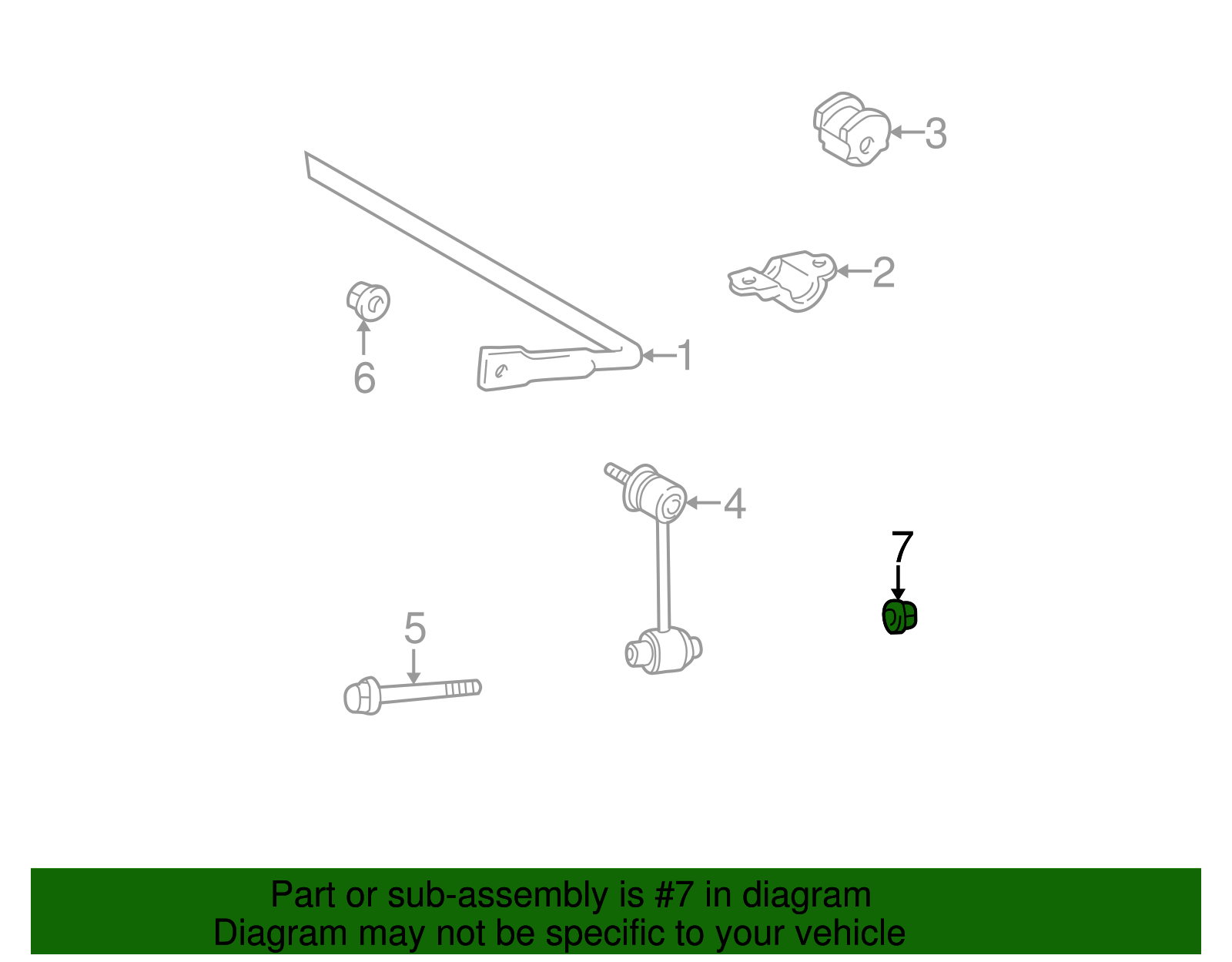 3

2

6

1

4

7

5

Part or sub-assembly is #7 in diagram
Diagram may not be specific to your vehicle