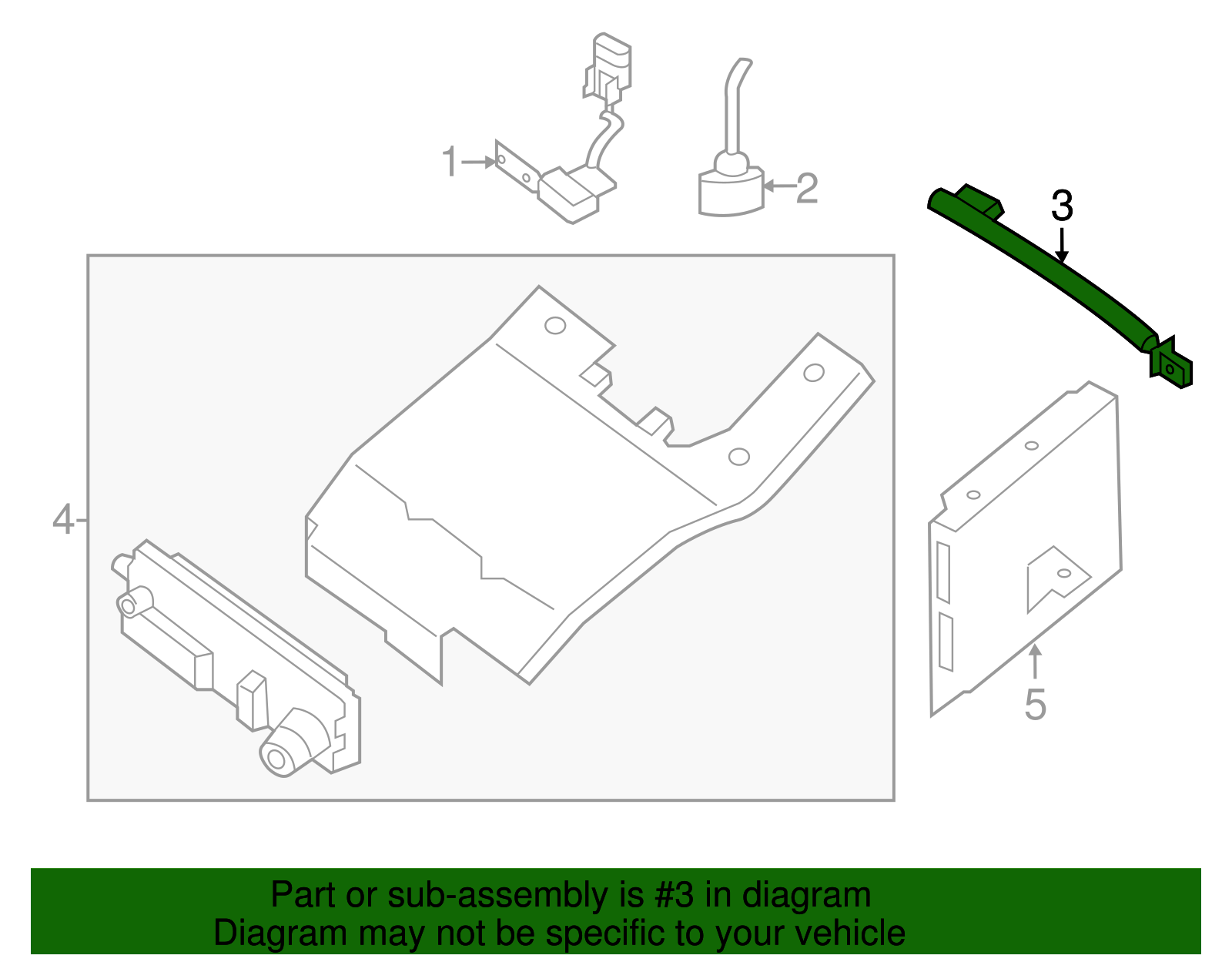 1
2
3
4
5

Part or sub-assembly is #3 in diagram
Diagram may not be specific to your vehicle