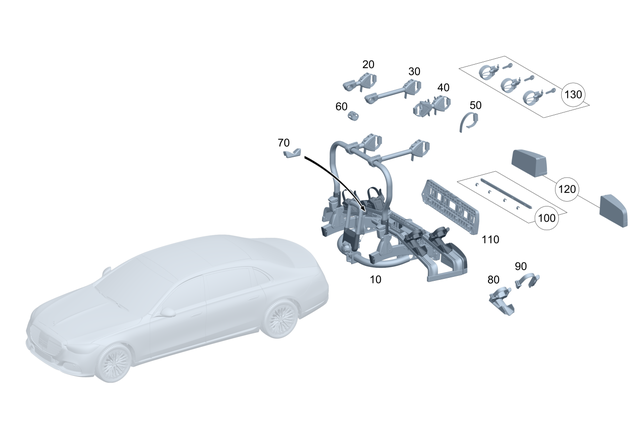 20
30
40
130
60
50
70
120
100
110
10
90
80