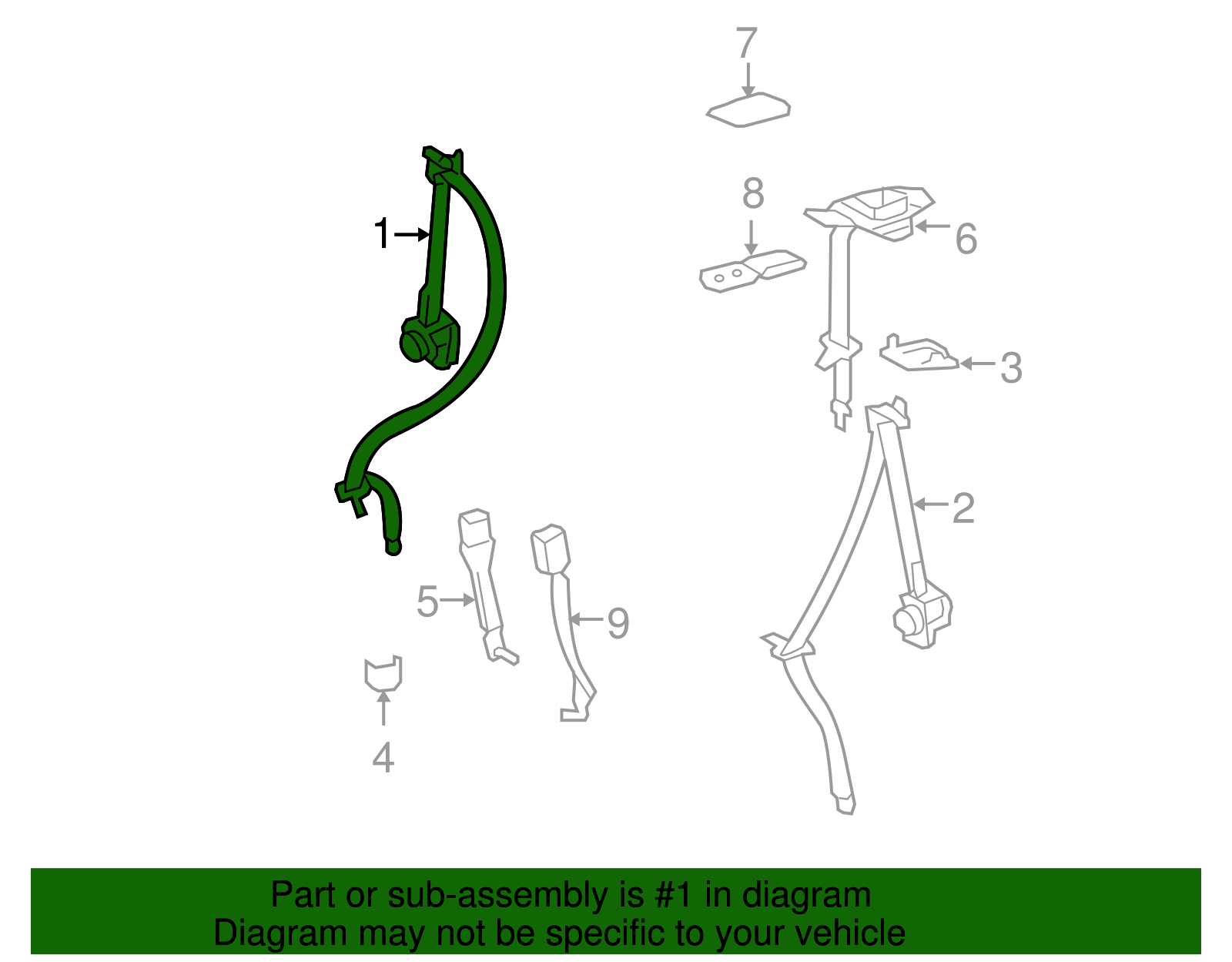 7

8

1

6

3

2

5

9

4

Part or sub-assembly is #1 in diagram
Diagram may not be specific to your vehicle