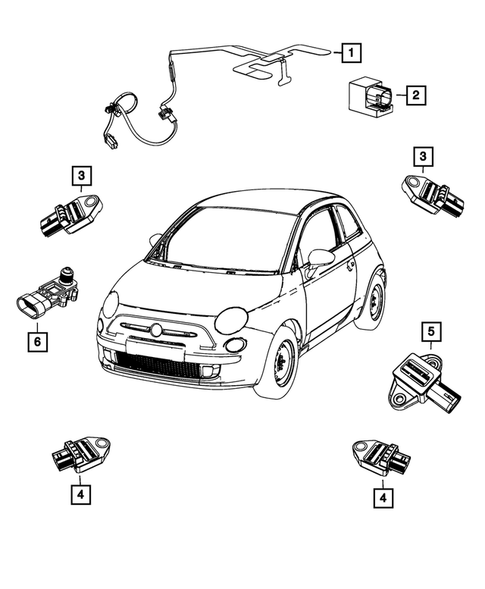 1
2
3
3
6
5
4
4