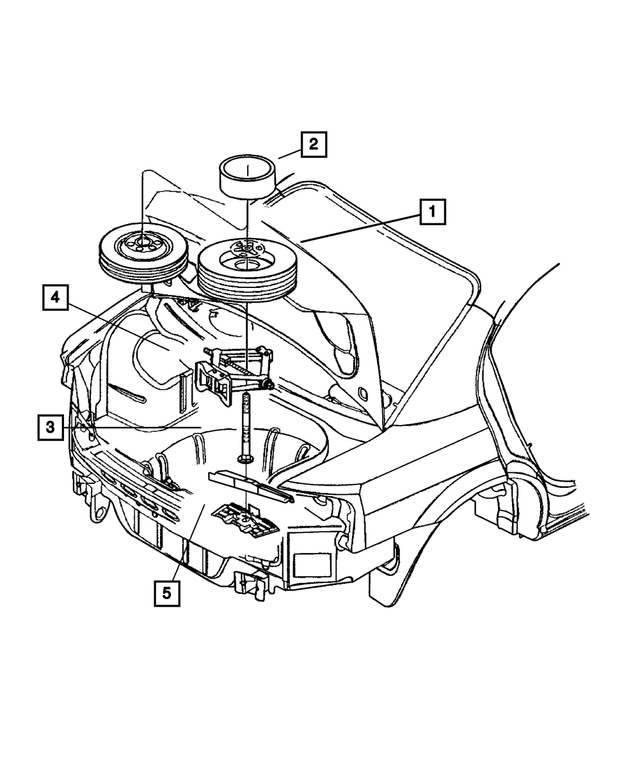 2
1
4
3
5