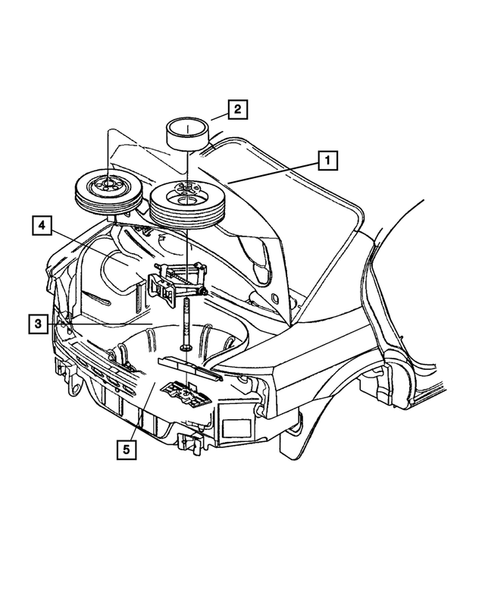 2
1
4
3
5