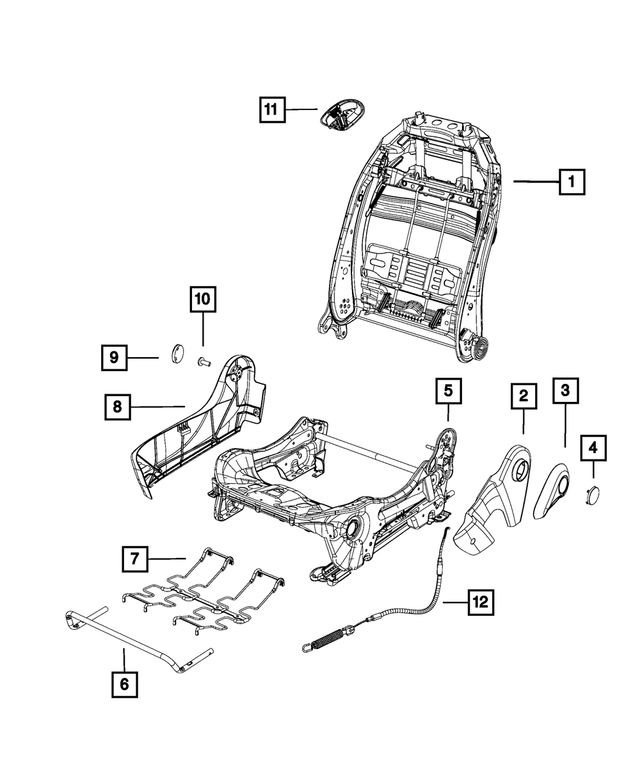 11
1
10
9
8
5
2
3
4
7
12
6