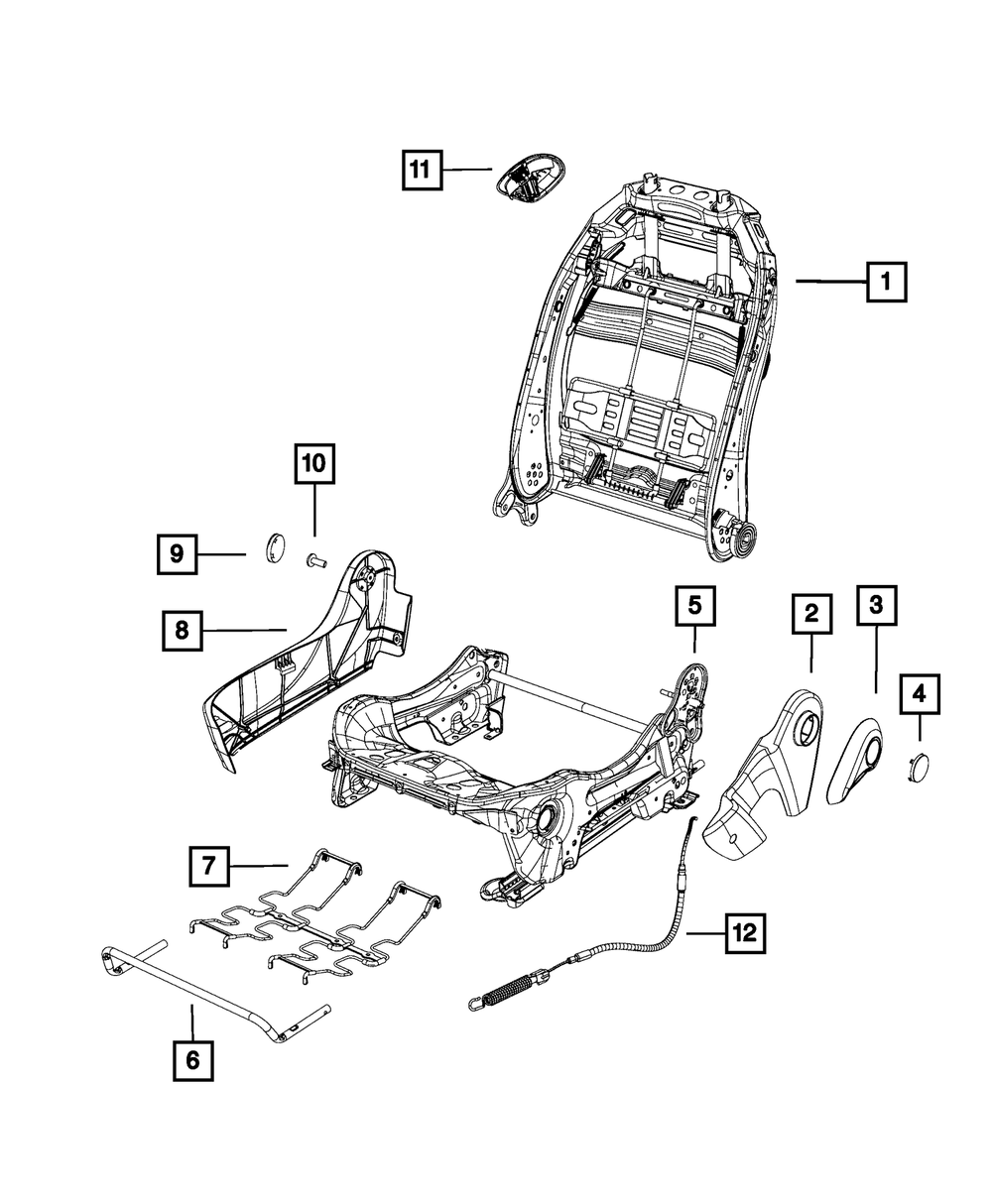 11

1

10

9

8

5

2

3

4

7

12

6