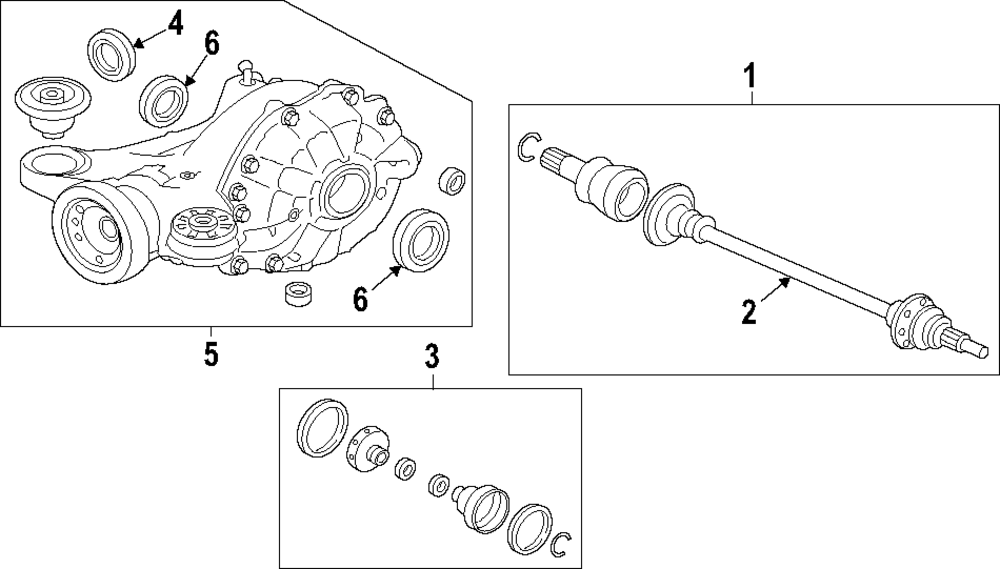 4
6
1
6
2
5
3