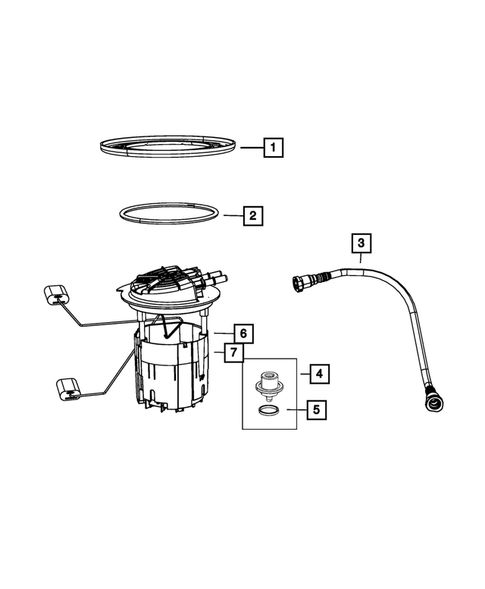 1
2
3
6
7
4
5