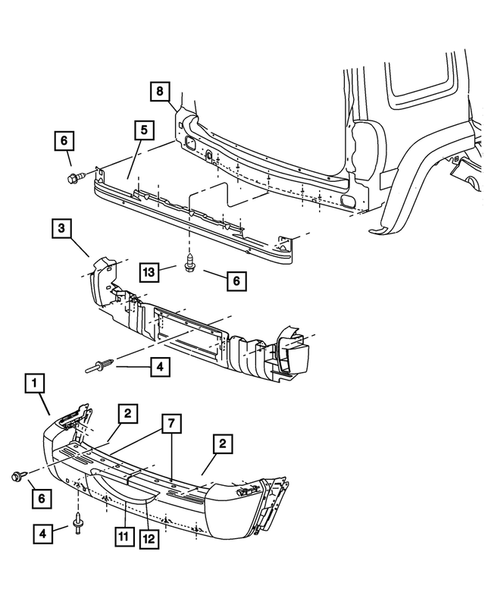 8
5
6
3
13
6
4
1
2
7
2
6
4
11
12