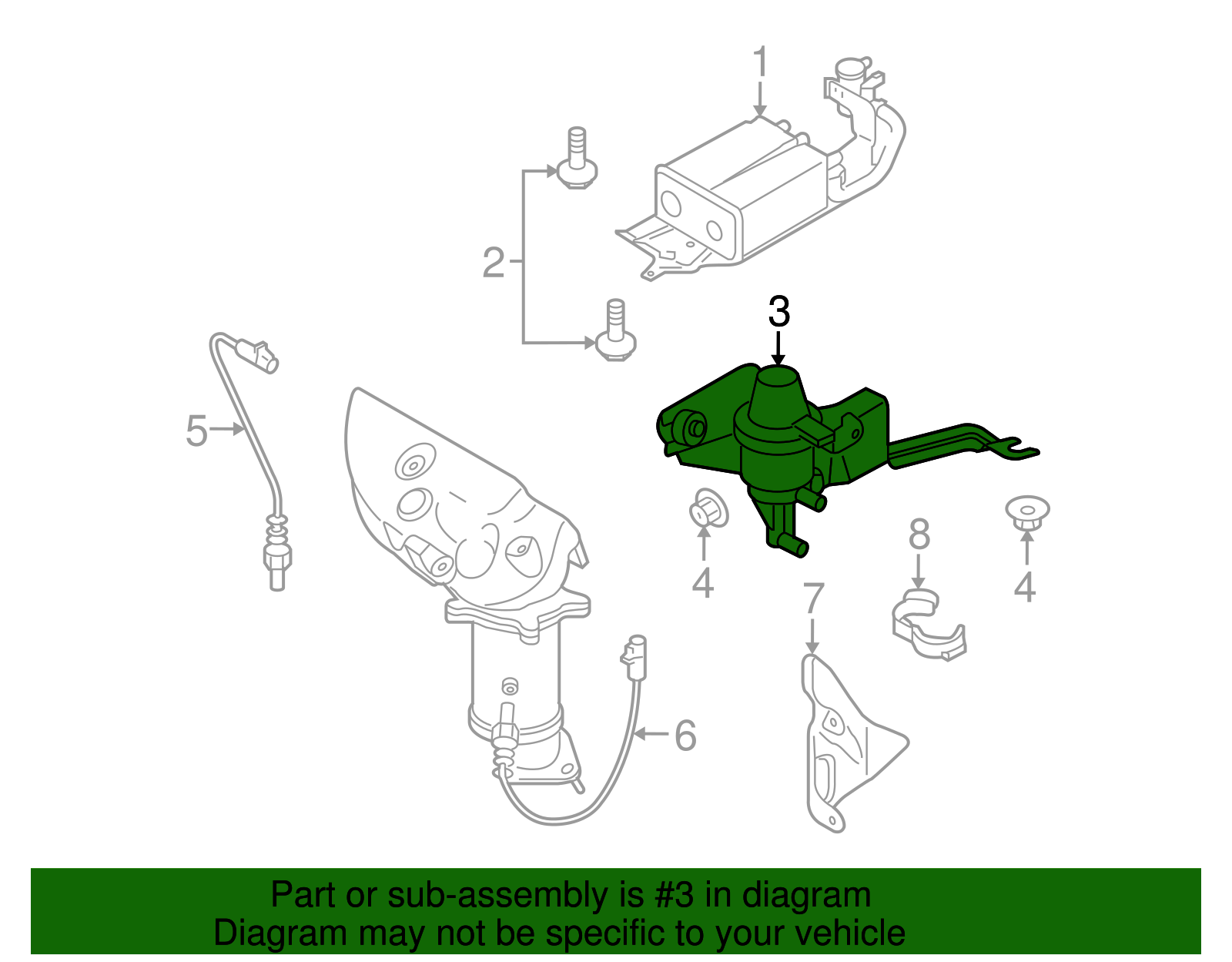 1
2
3
5
4
8
4
7
6

Part or sub-assembly is #3 in diagram
Diagram may not be specific to your vehicle