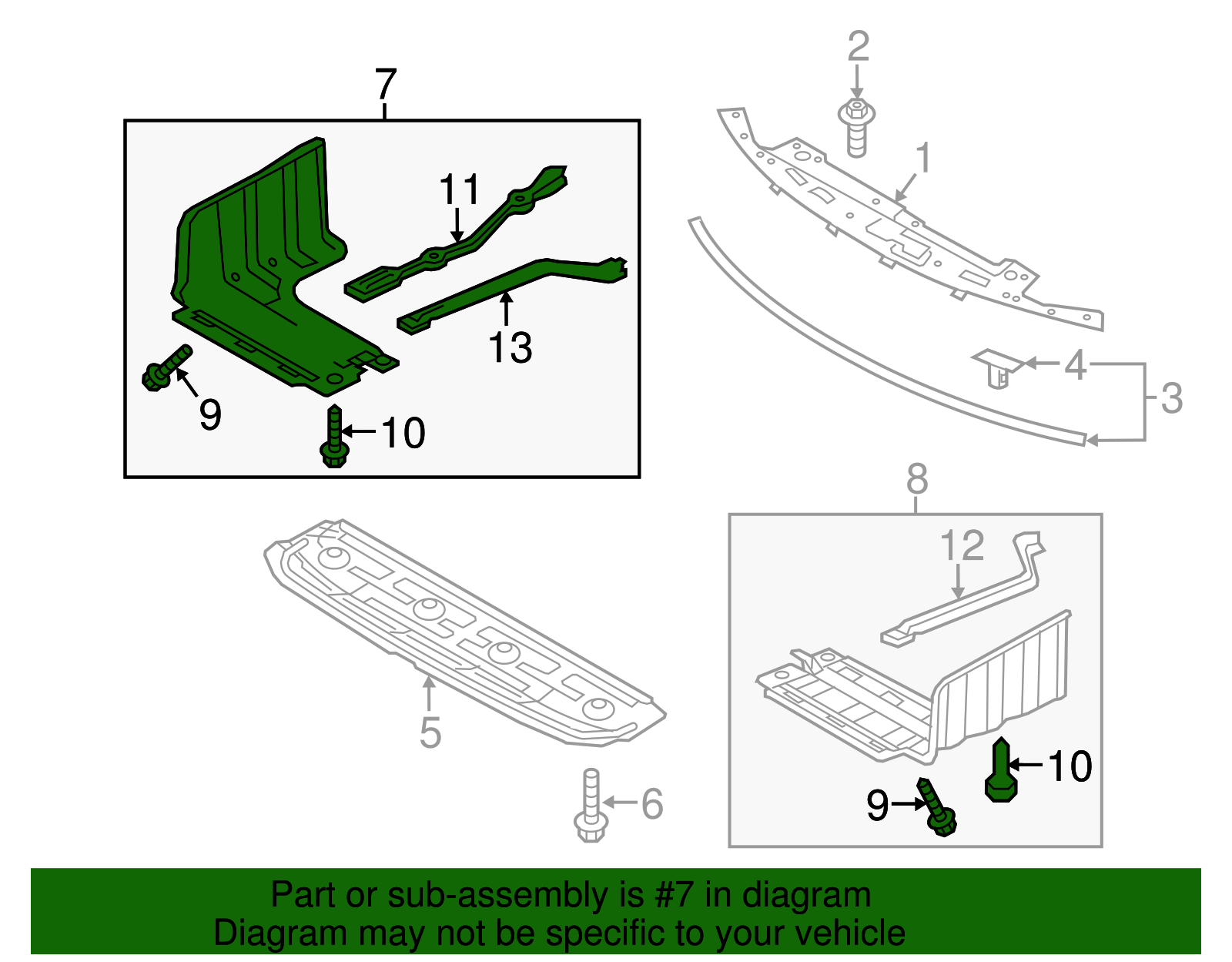 7
11
13
9
10
2
1
4
3
8
12
5
6
10
9

Part or sub-assembly is #7 in diagram
Diagram may not be specific to your vehicle