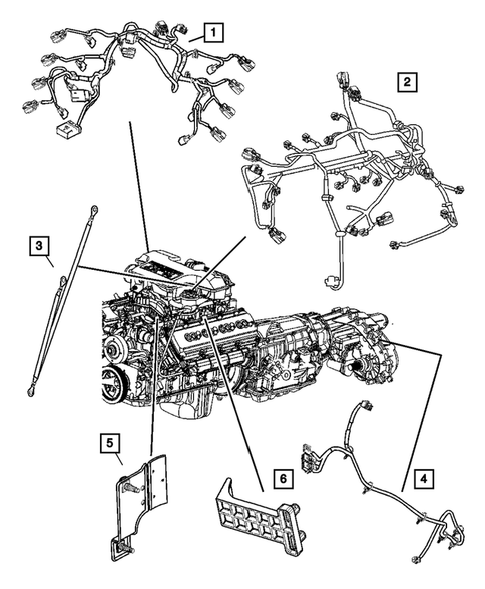 1
2
3
5
6
4