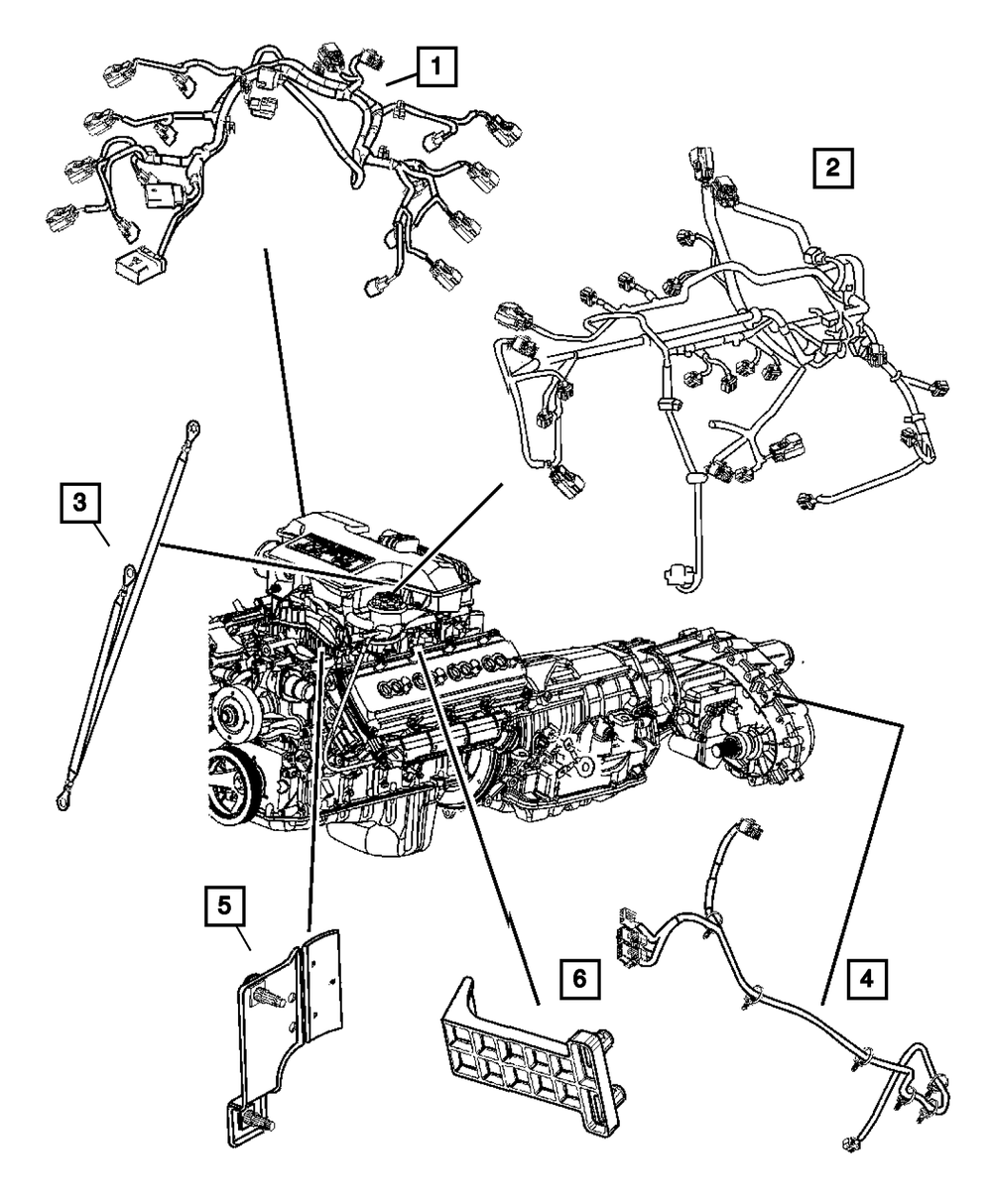 1

2

3

5

6

4