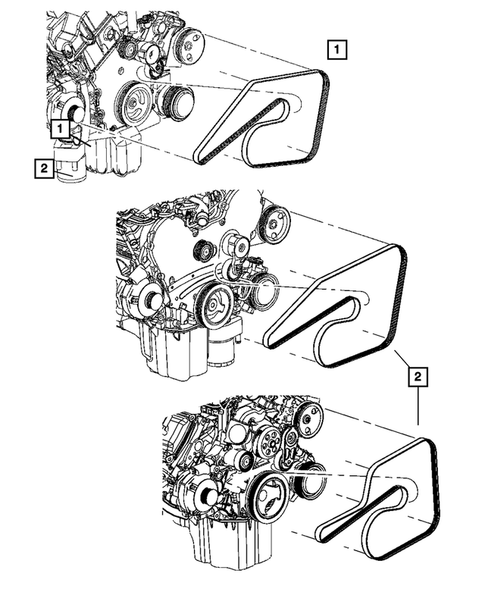 1
1
2
2