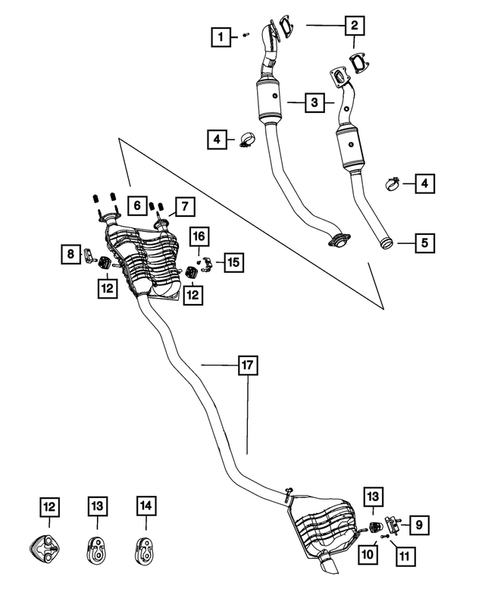 1
2
3
4
4
5
6
7
16
8
15
12
12
17
12
13
14
13
9
10
11