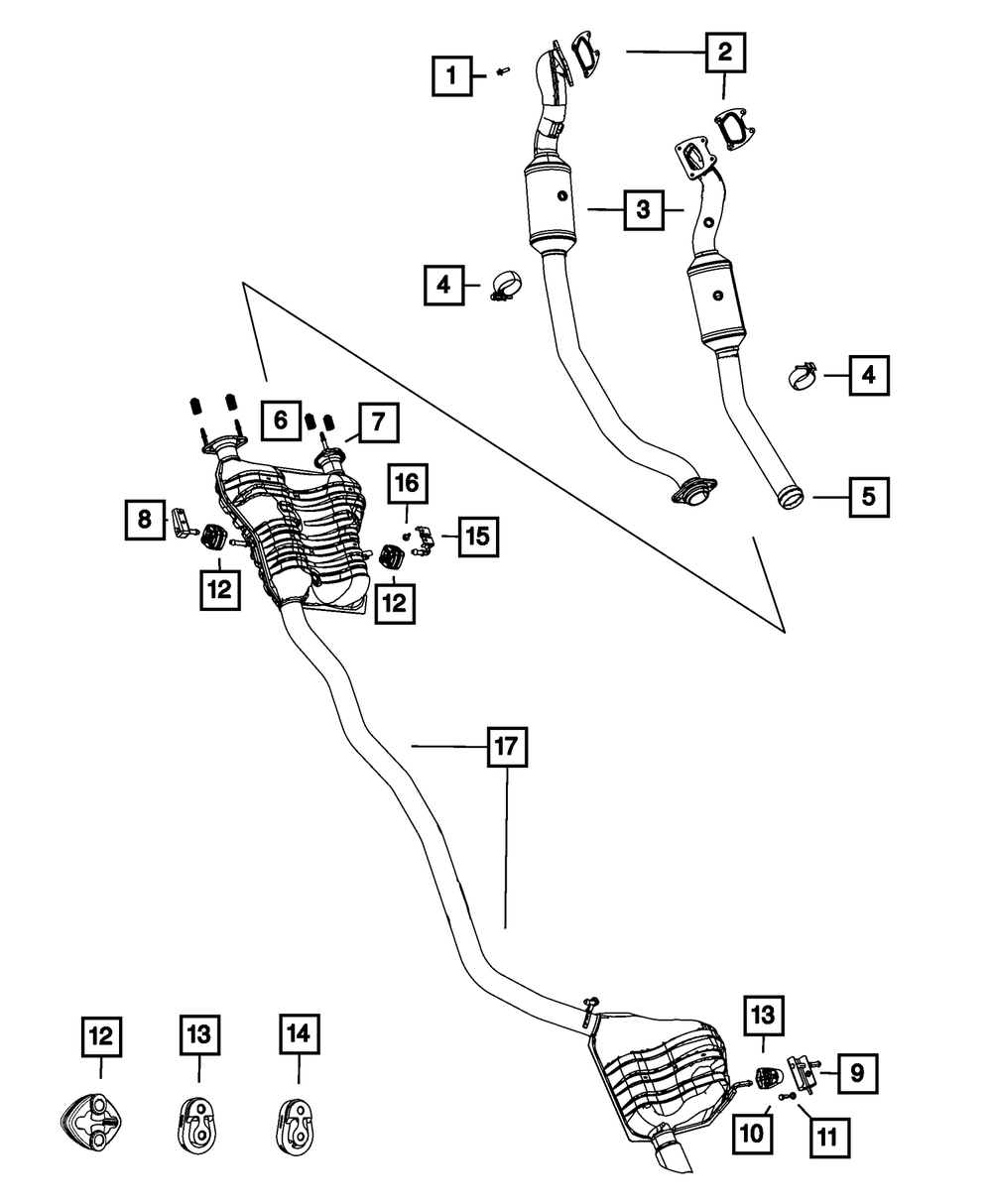 1
2
3
4
4
5
6
7
16
8
15
12
12
17
12
13
14
13
9
10
11