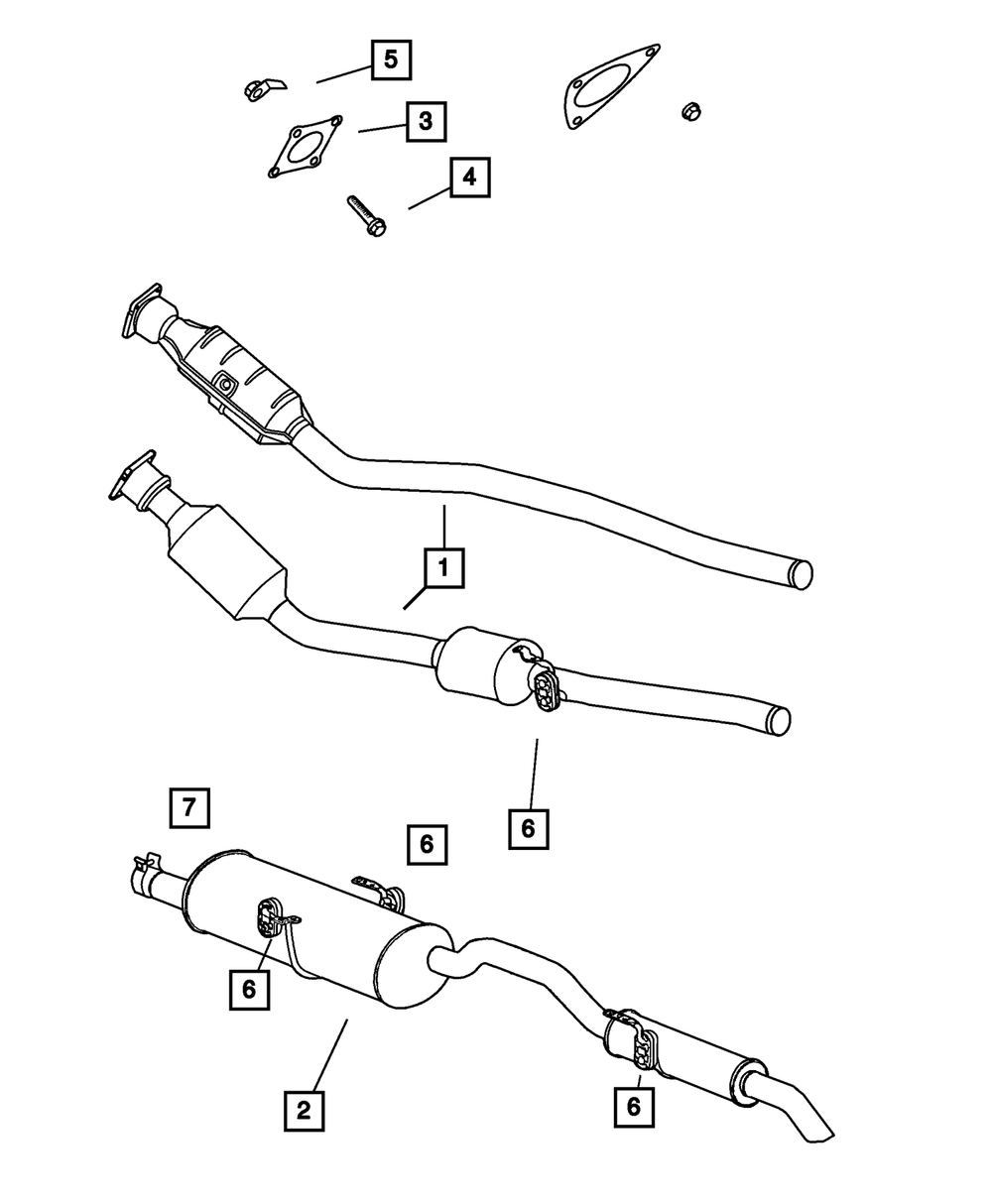 5
3
4
1
6
7
6
6
2
6