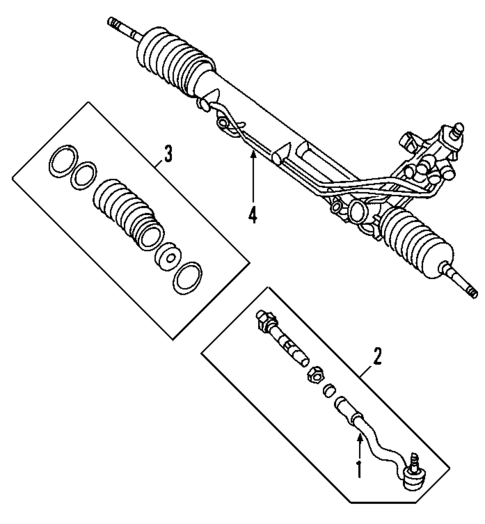 3
4
2
1