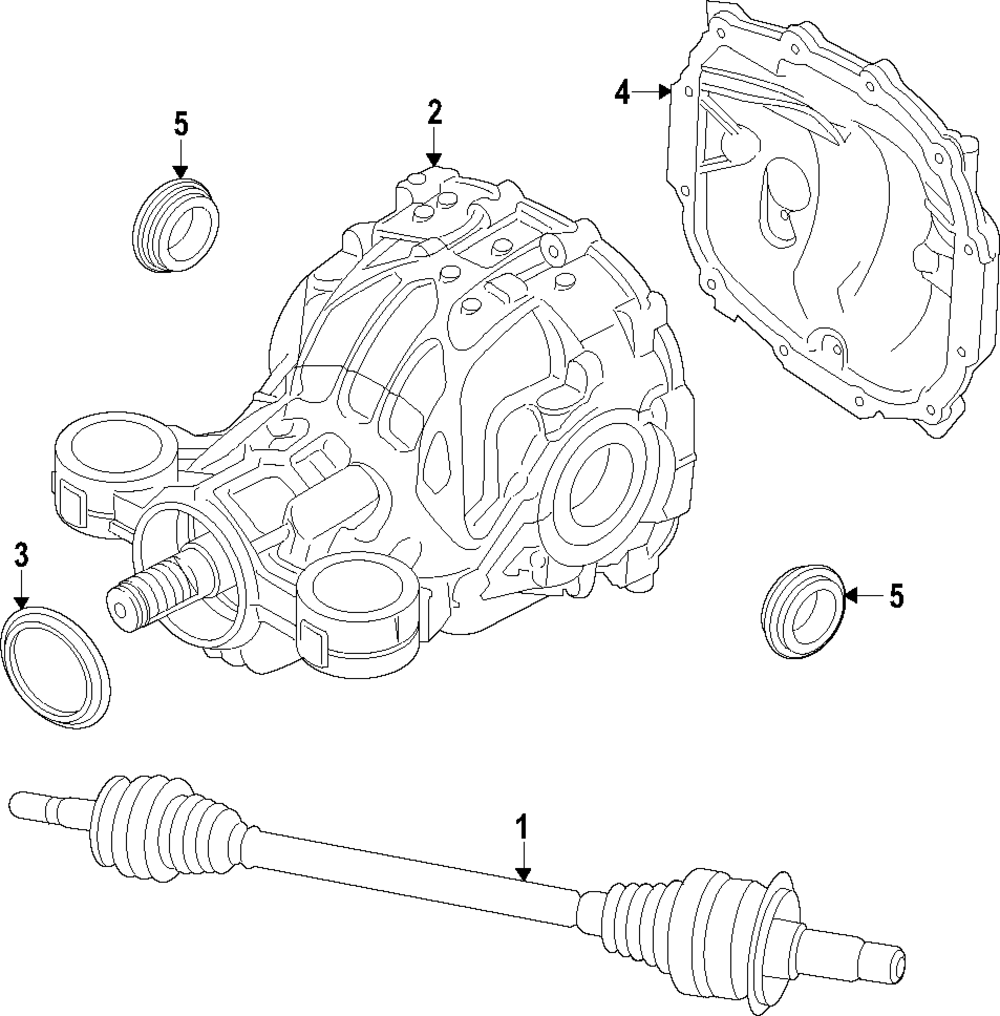 5
2
4
3
5
1