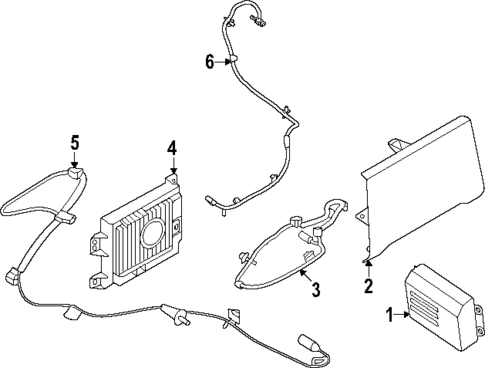 6
5
4
3
2
1