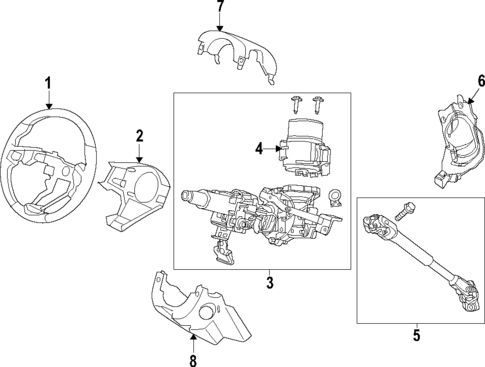 7
1
6
2
4
3
5
8