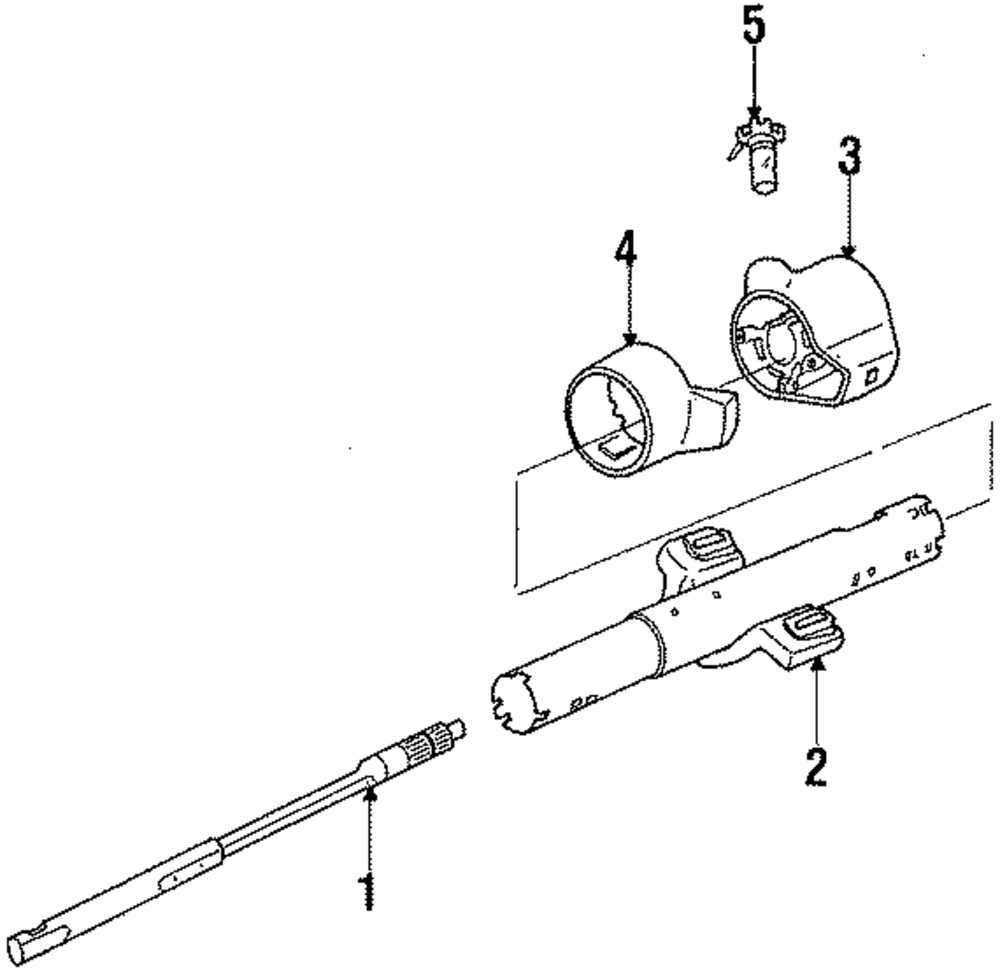 5
3
4
2
1