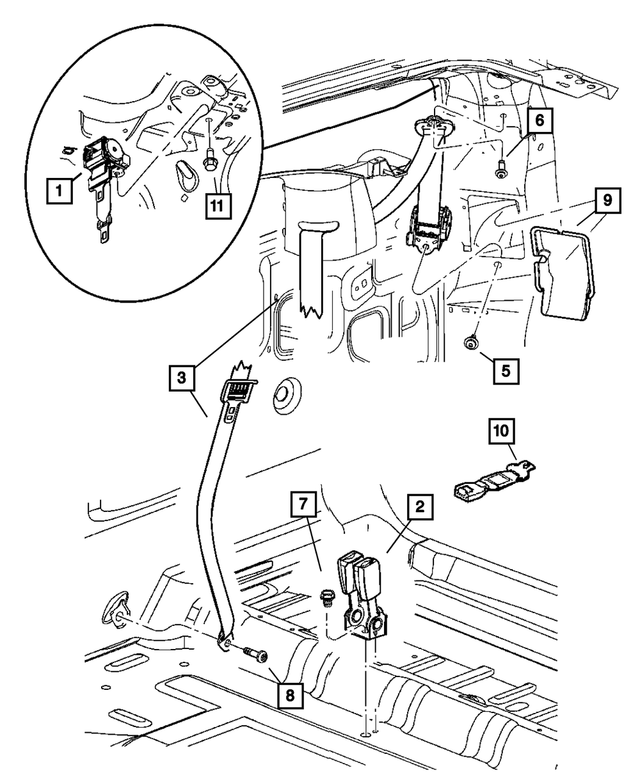 1
11
6
9
3
5
10
7
2
8