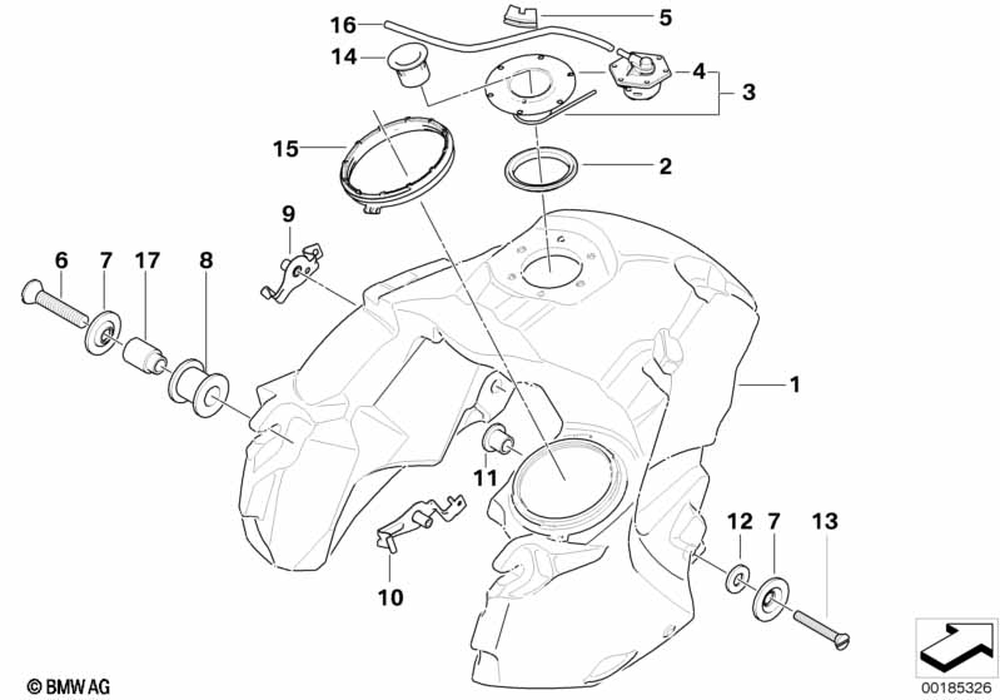 16
5
14
4
3
15
2
9
6
7
17
8
1
11
12
7
13
10
© BMW AG
00185326