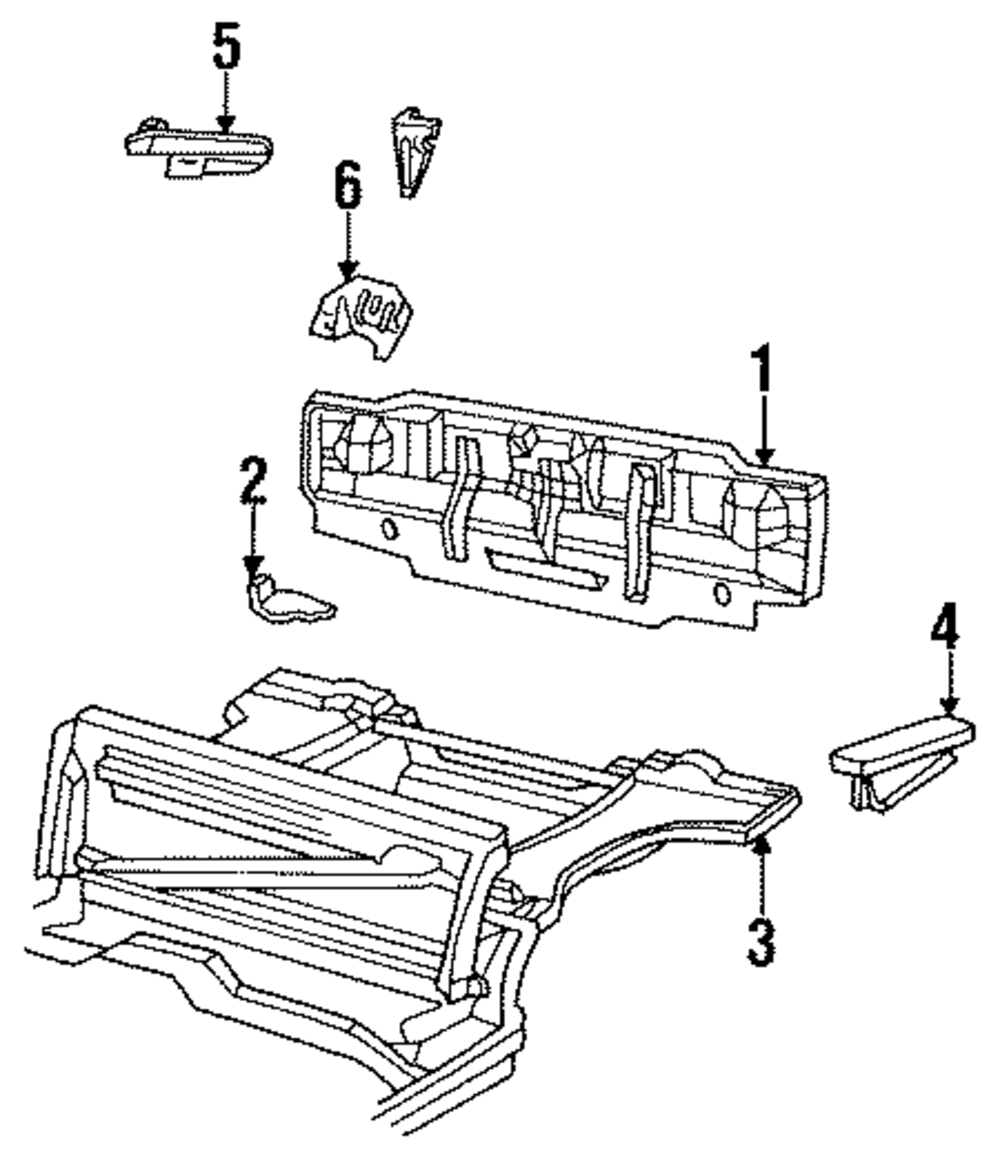 5
6
1
2
4
3