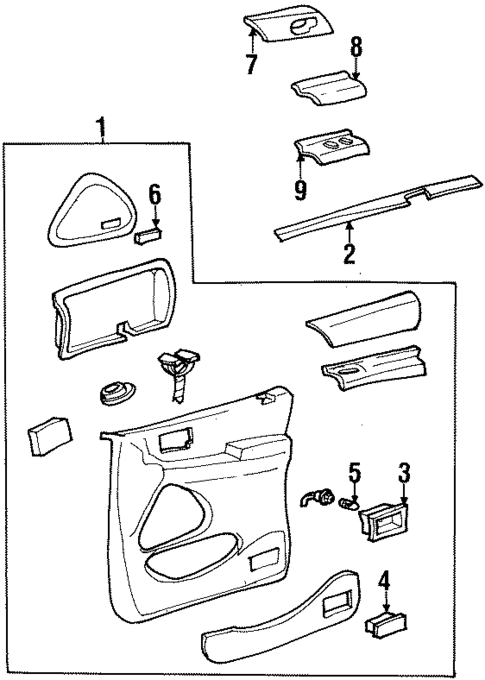 7
8
1
9
6
2
5
3
4