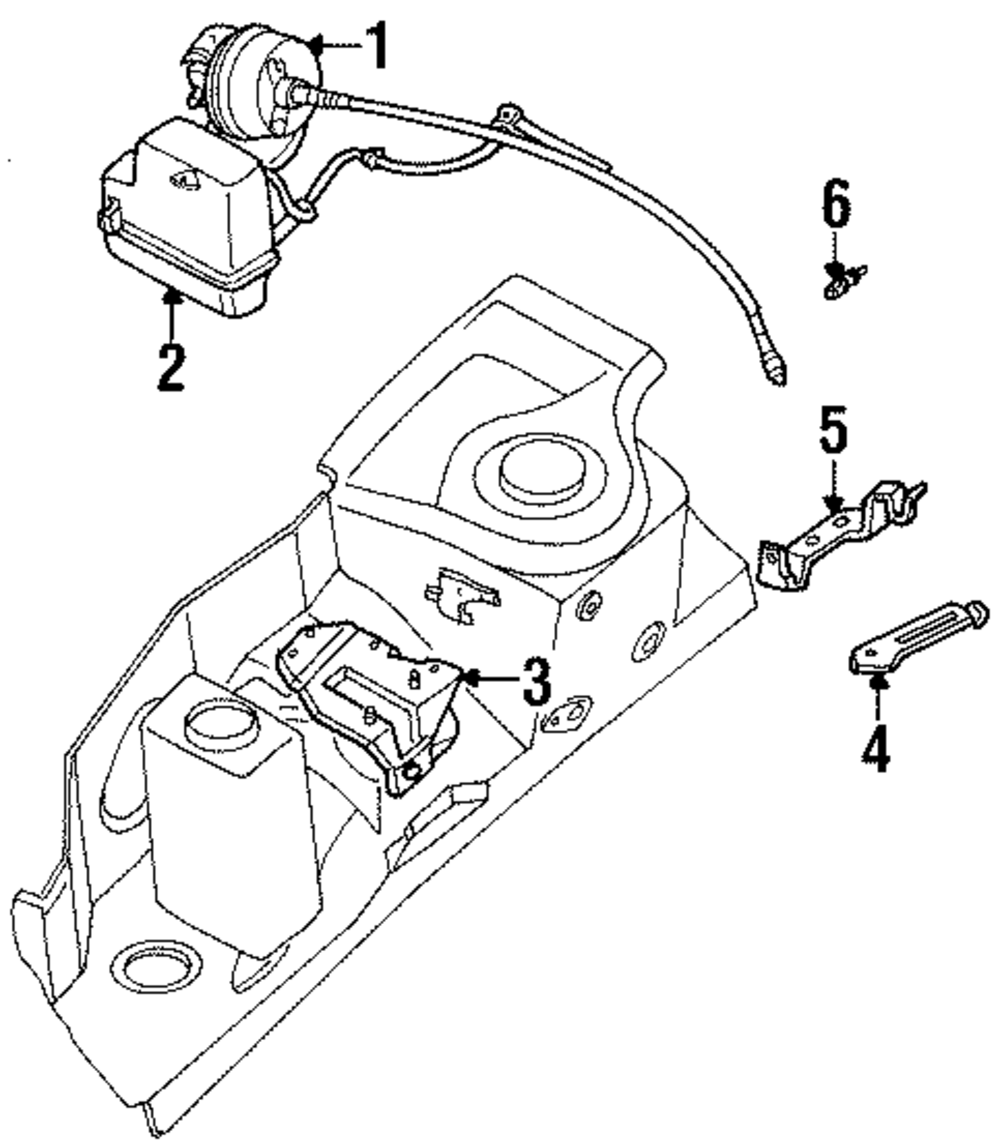 1
6
2
5
3
4