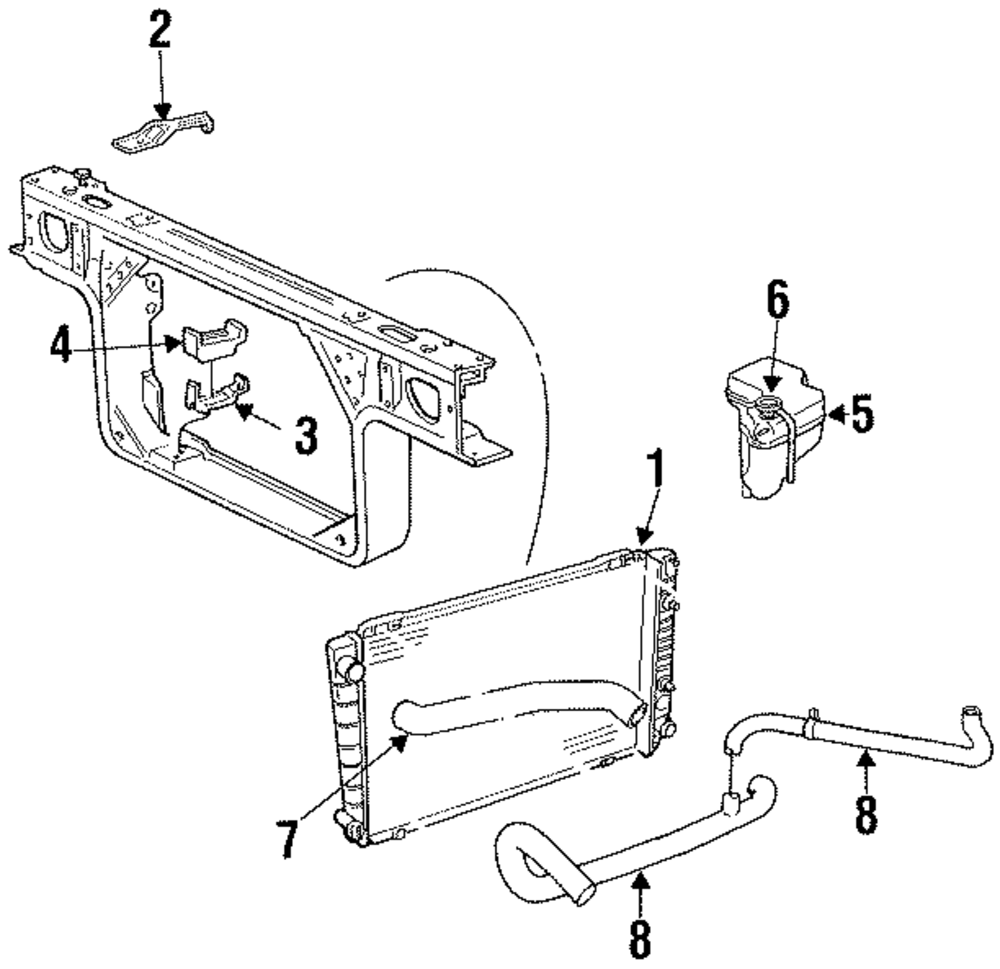 2
4
3
6
5
1
7
8
8