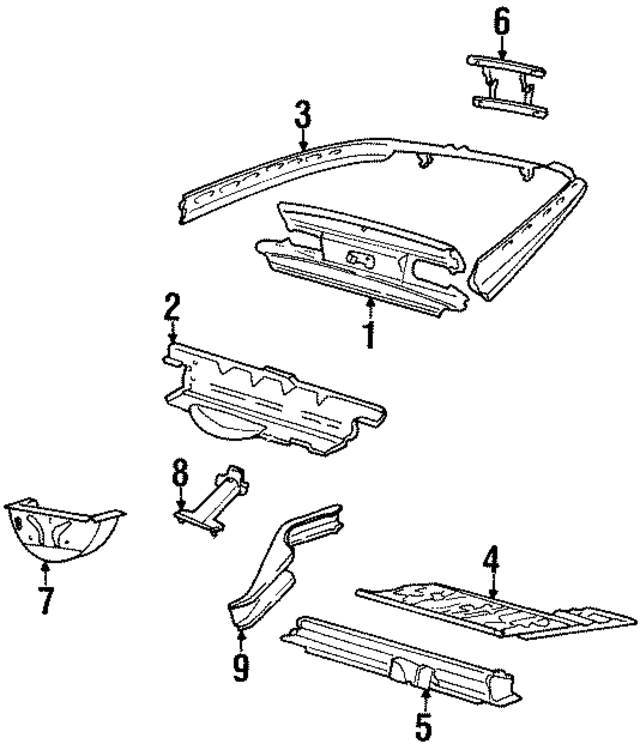 6
3
1
2
8
7
4
9
5