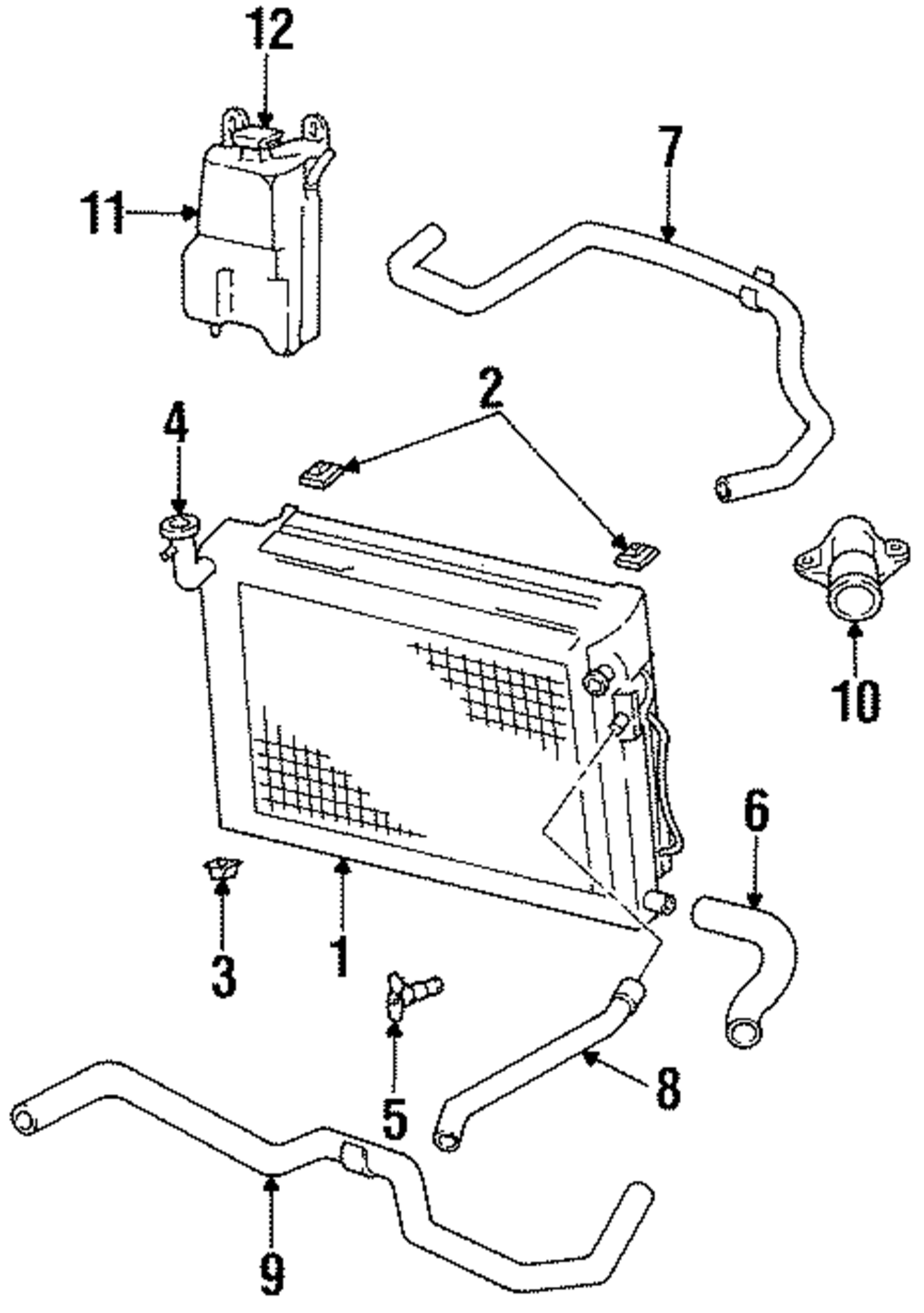 12
11
7
2
4
10
6
3
1
5
8
9