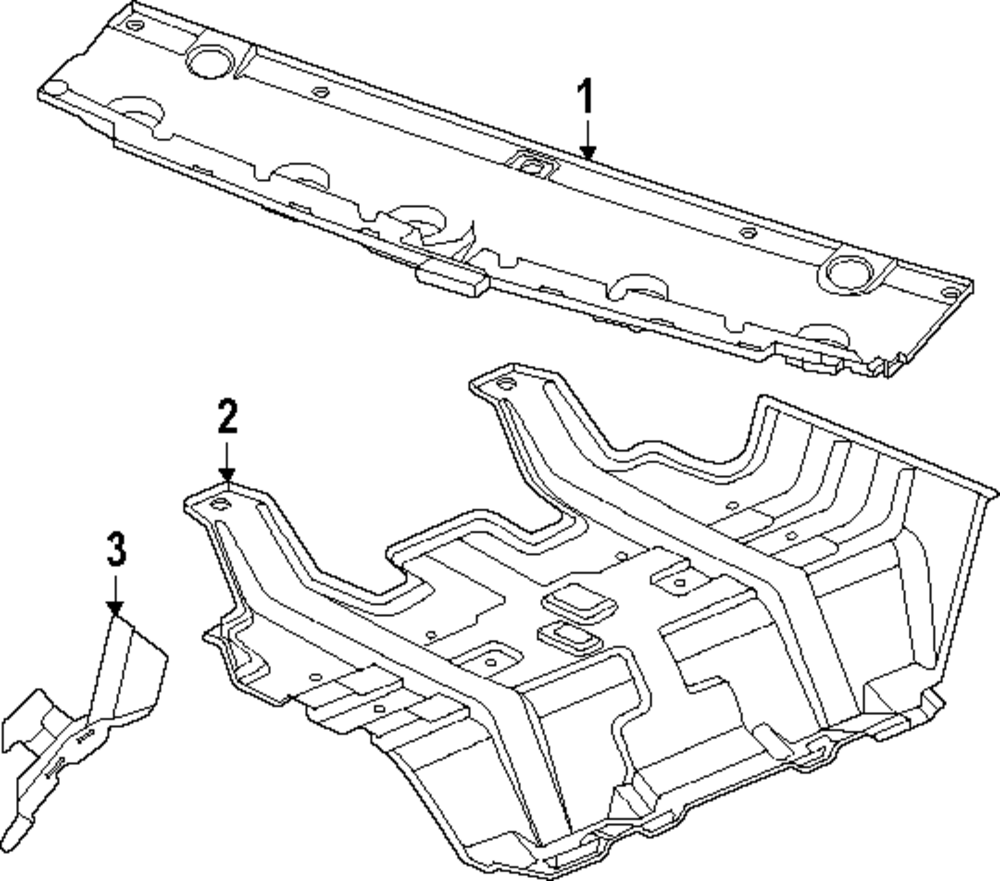 1

2

3