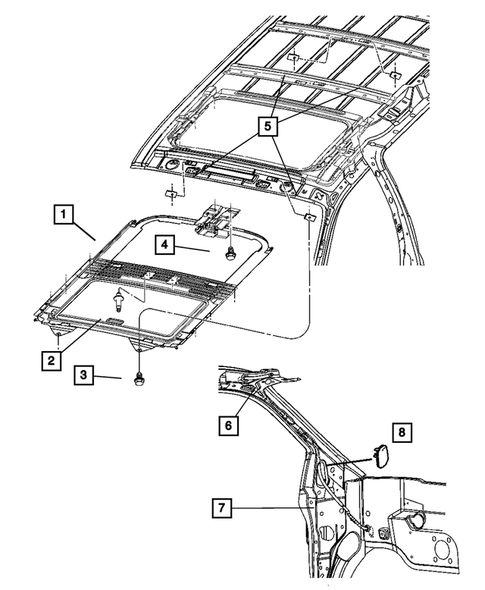 5
1
4
2
3
6
8
7