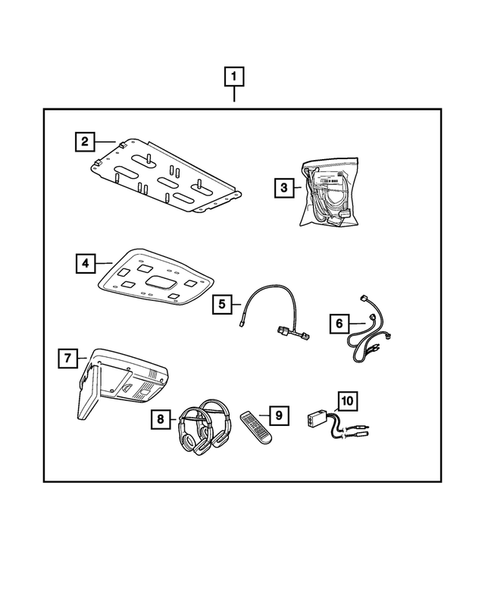 1
2
3
4
5
6
7
8
9
10