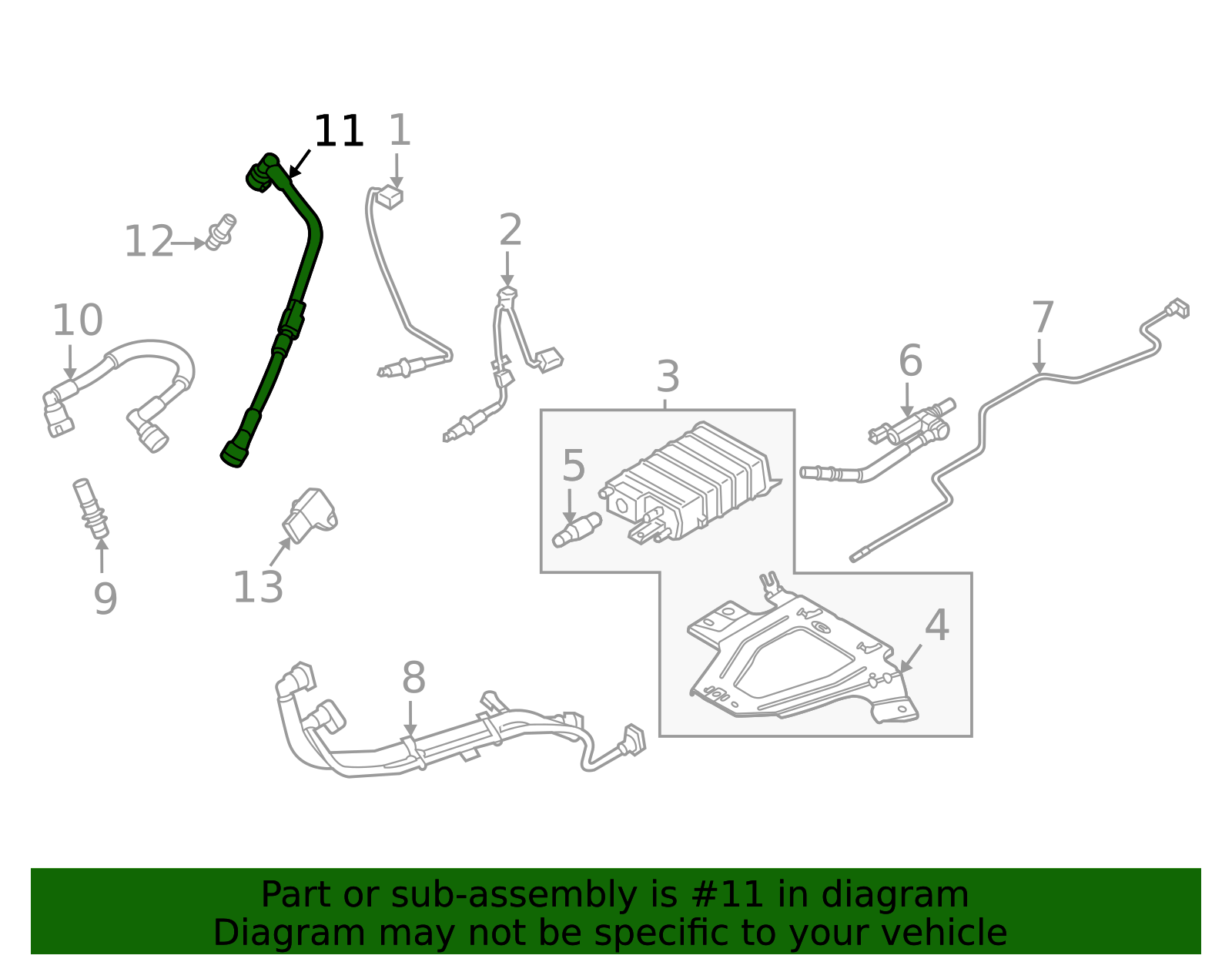 11
1
12
2
10
7
6
3
5
9
13
4
8

Part or sub-assembly is #11 in diagram
Diagram may not be specific to your vehicle