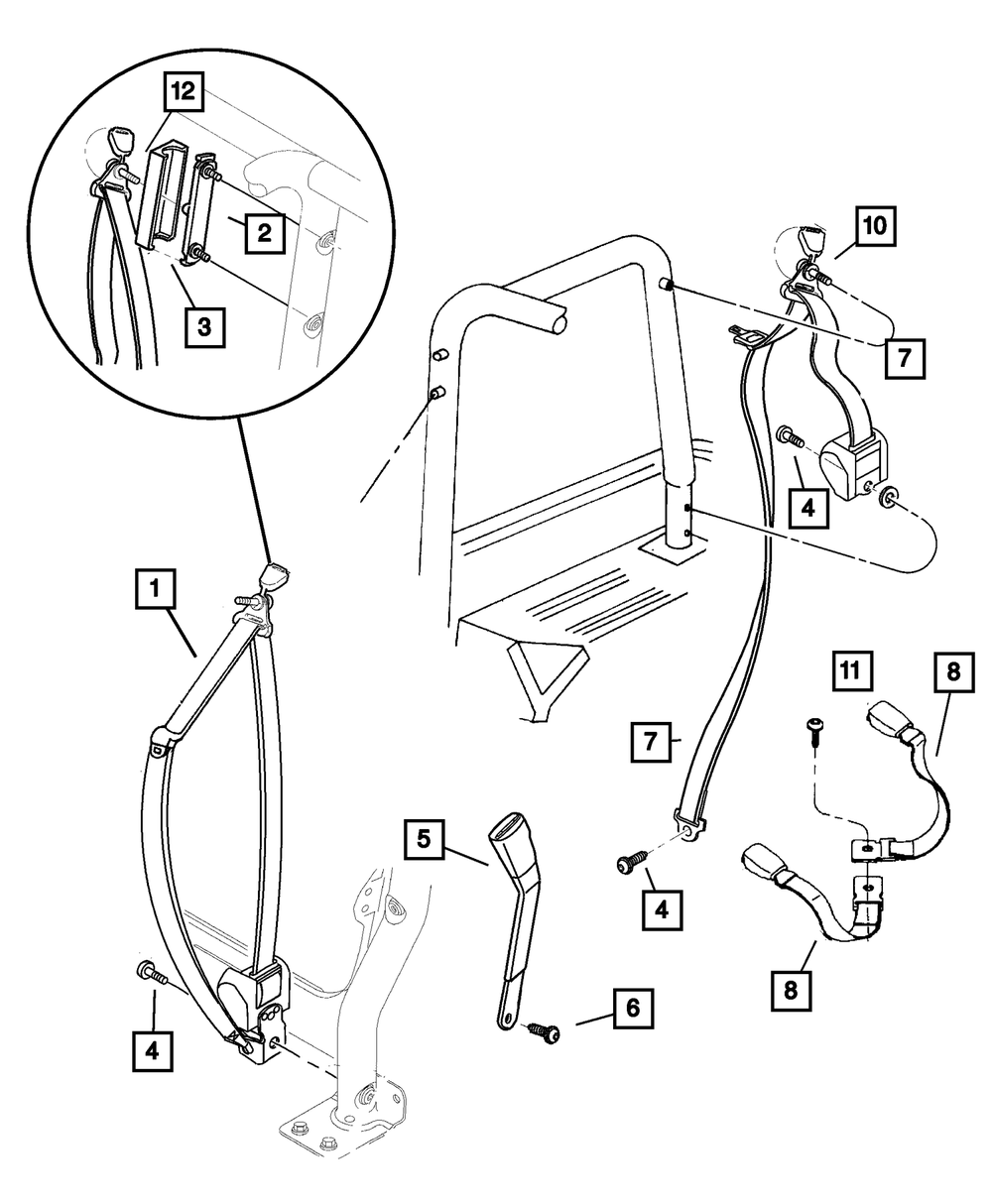 12
2
3
10
7
4
1
11
8
7
5
4
8
4
6