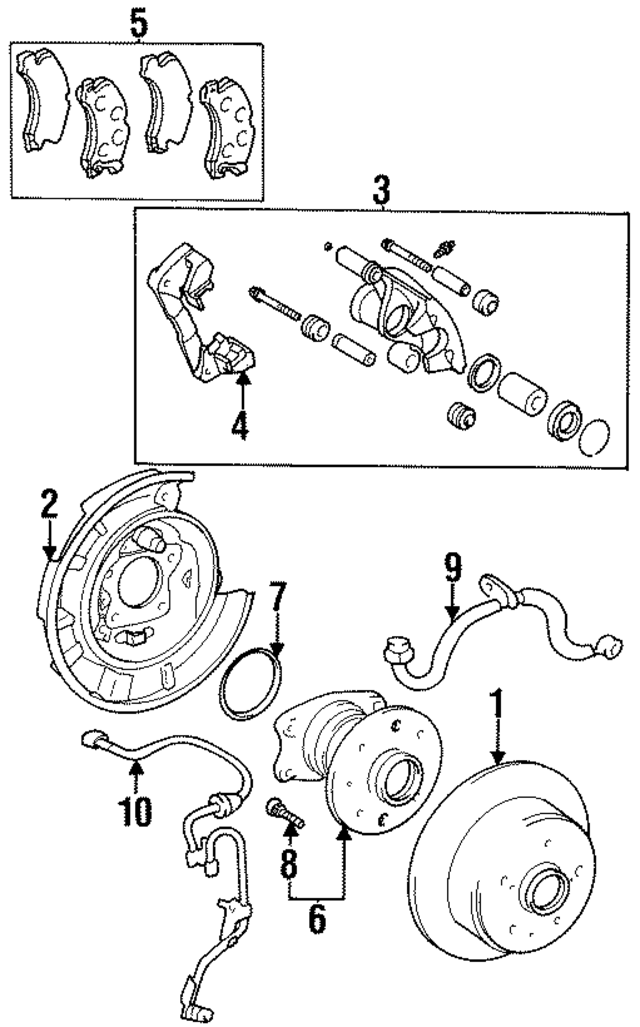 5
3
4
2
7
9
1
10
8
6