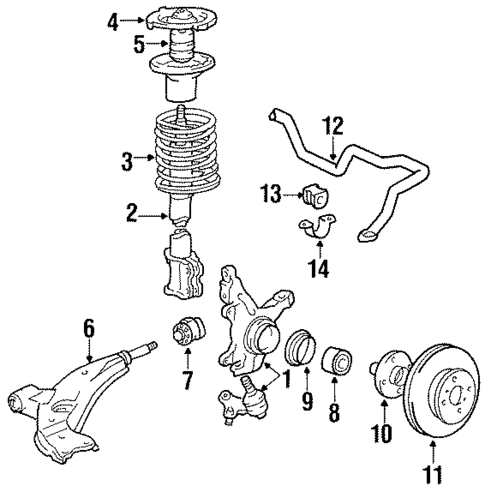 4
5
3
2
12
13
14
6
7
1
9
8
10
11