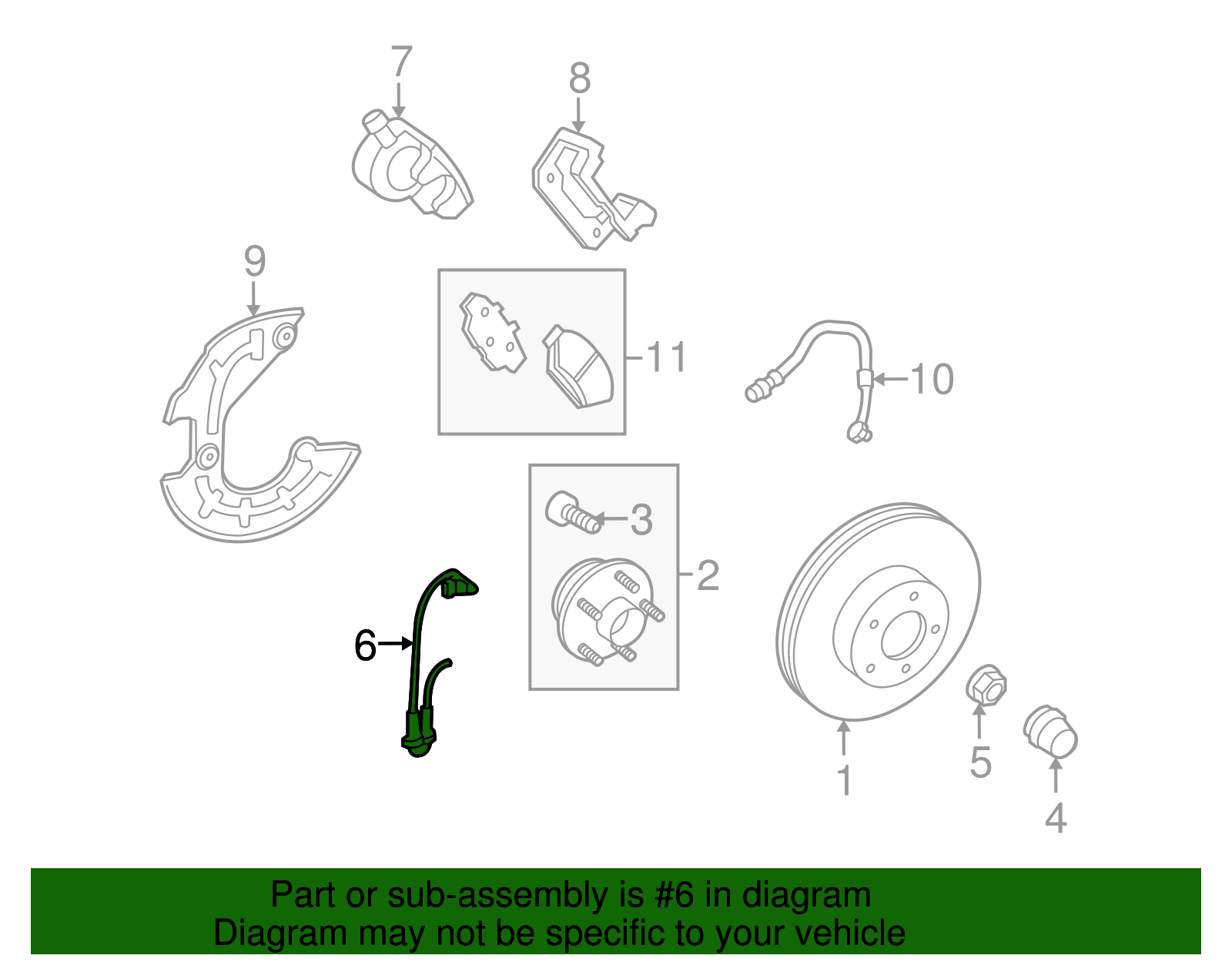 7
8
9
11
10
3
2
6
1
5
4

Part or sub-assembly is #6 in diagram
Diagram may not be specific to your vehicle