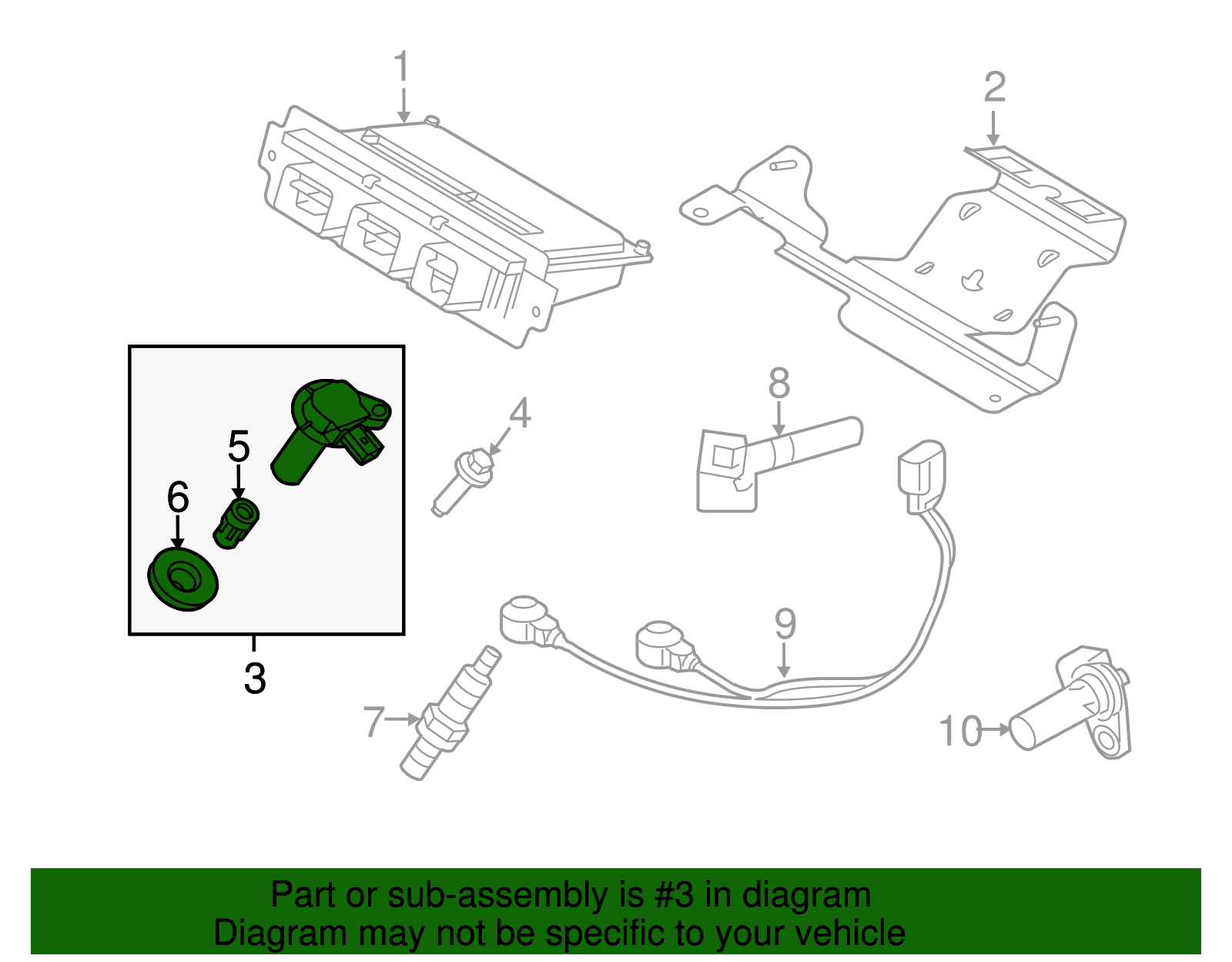 1
2
8
4
5
6
3
9
7
10

Part or sub-assembly is #3 in diagram
Diagram may not be specific to your vehicle