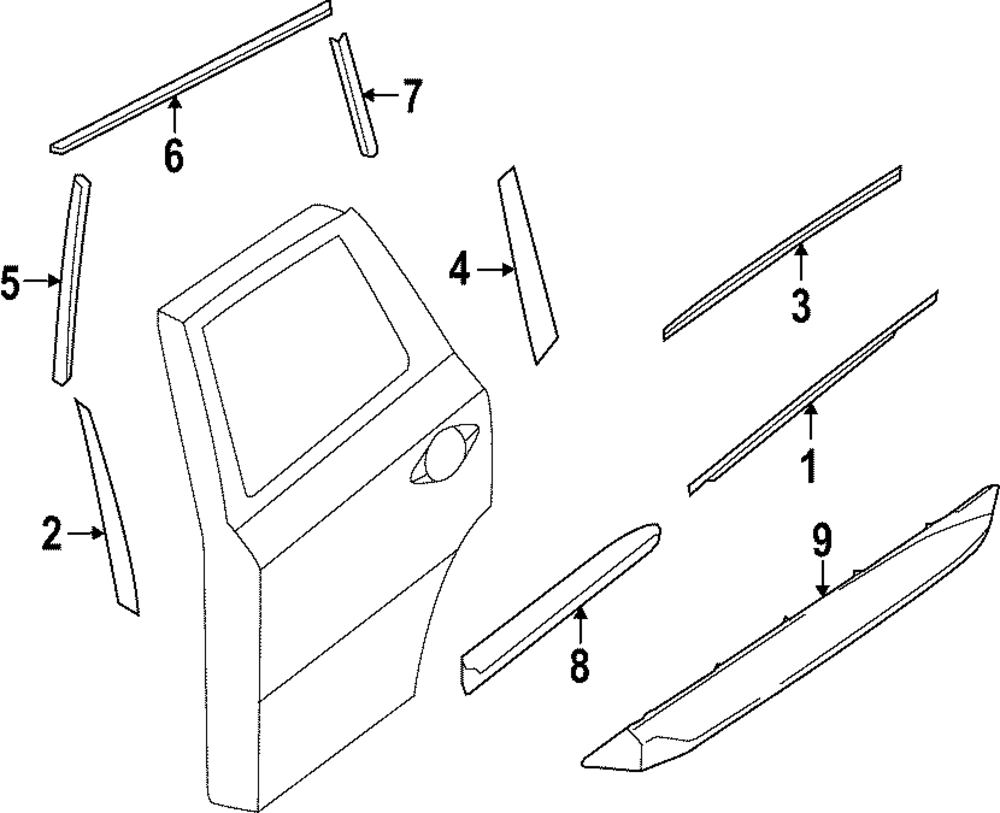 6
7
5
4
3
1
2
9
8