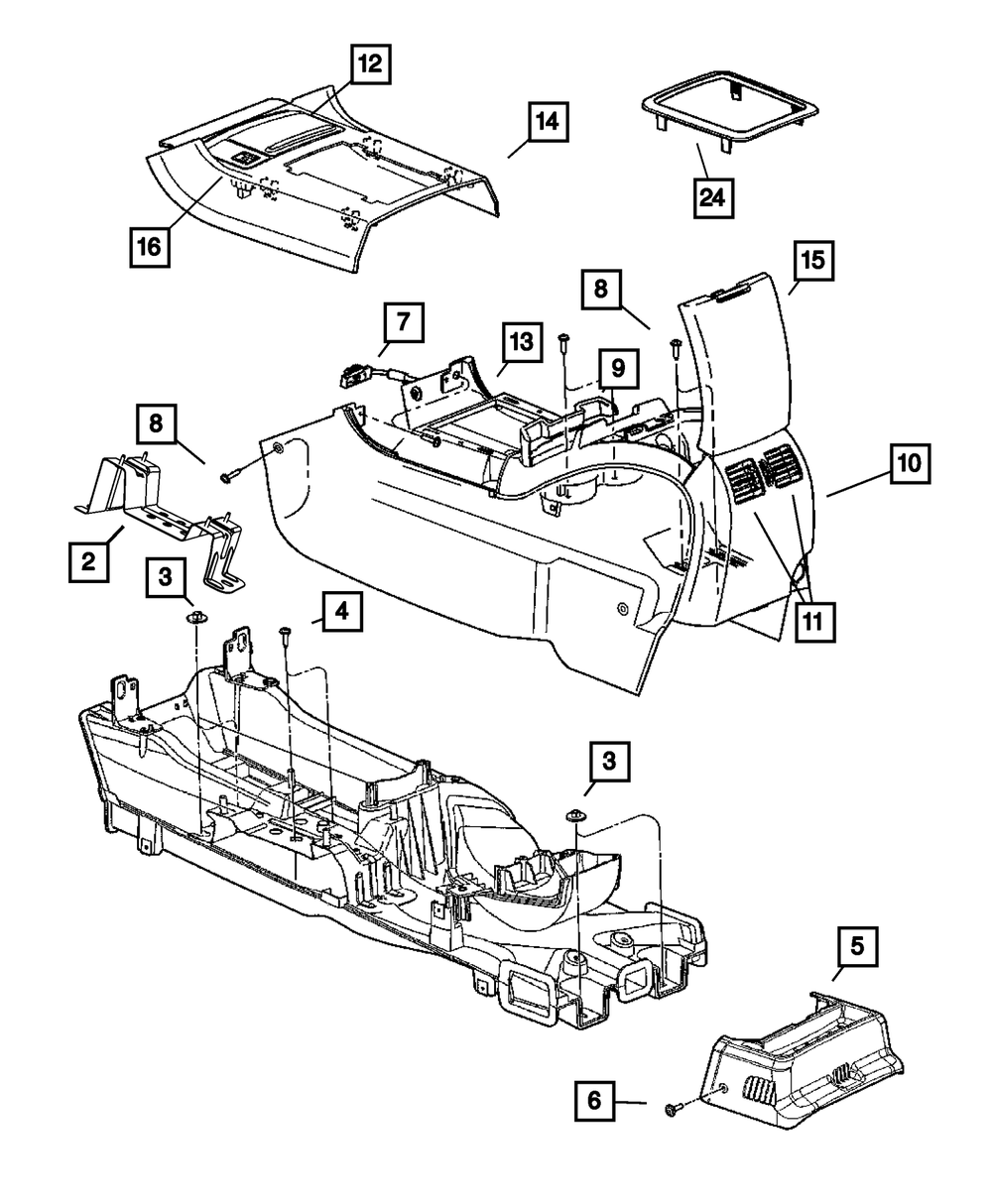 12
14
24
16
15
8
7
13
9
8
10
2
11
3
4
3
5
6