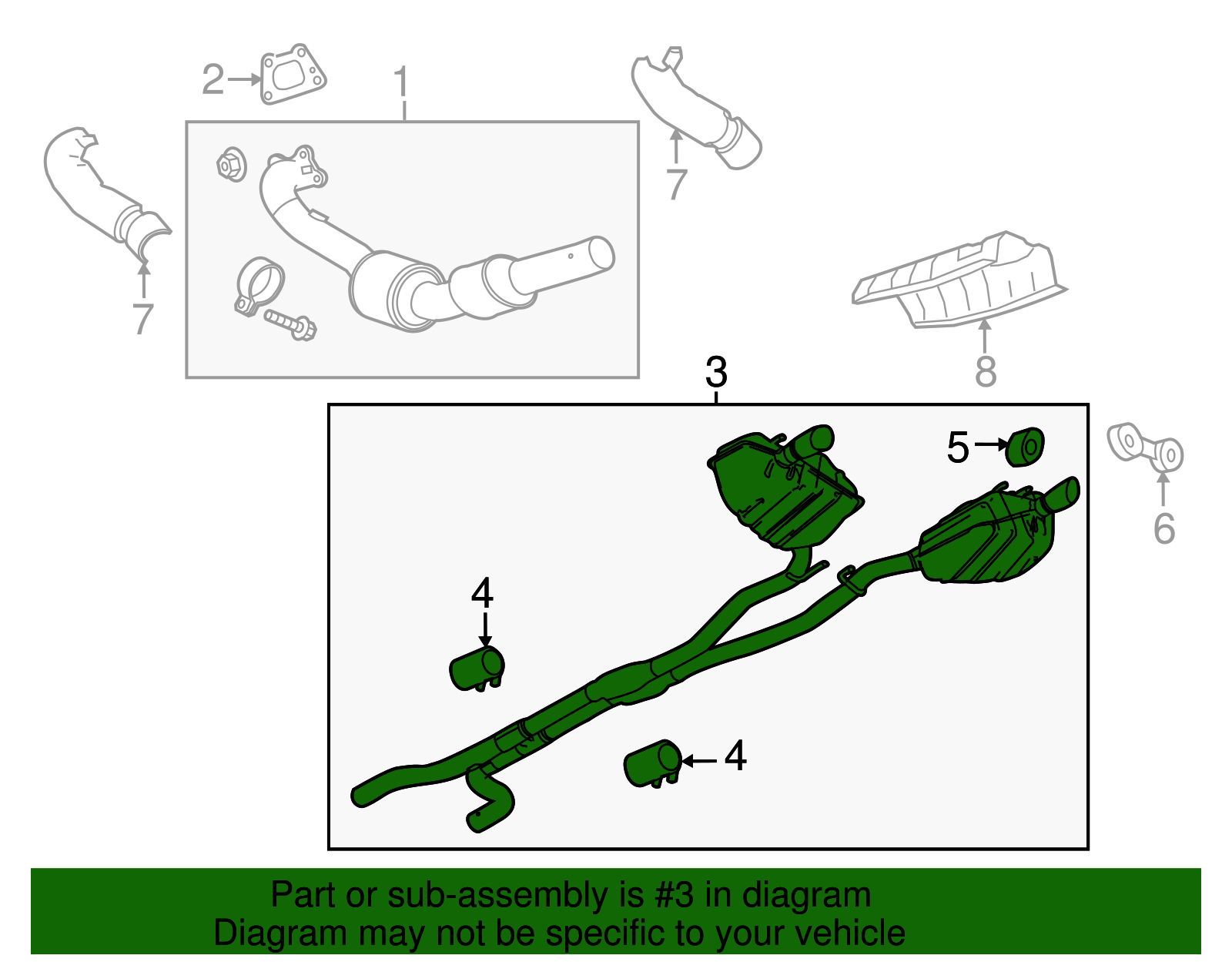 2
1
7
7
8
3
5
6
4
4

Part or sub-assembly is #3 in diagram
Diagram may not be specific to your vehicle