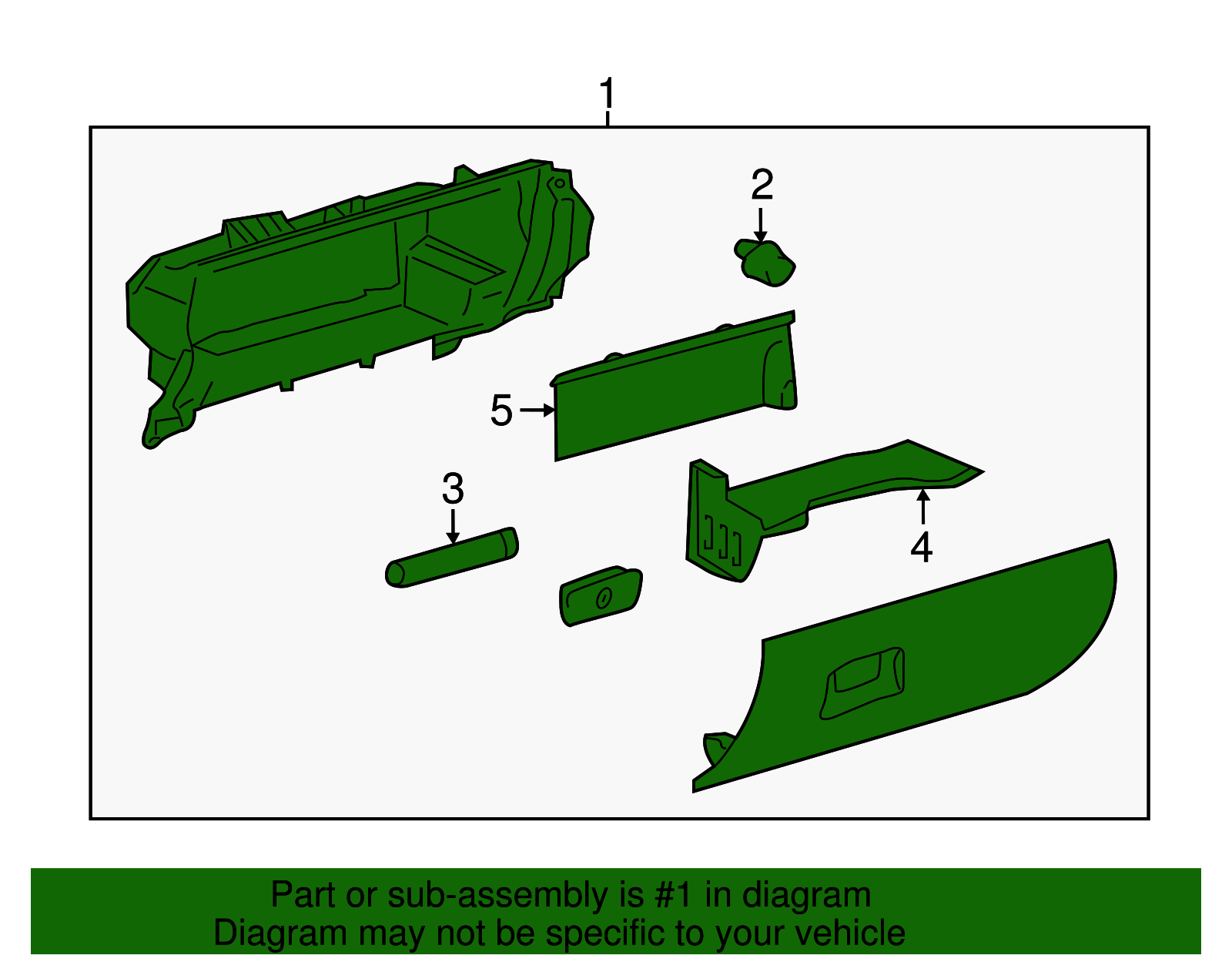 1

2

5

3

4

Part or sub-assembly is #1 in diagram
Diagram may not be specific to your vehicle