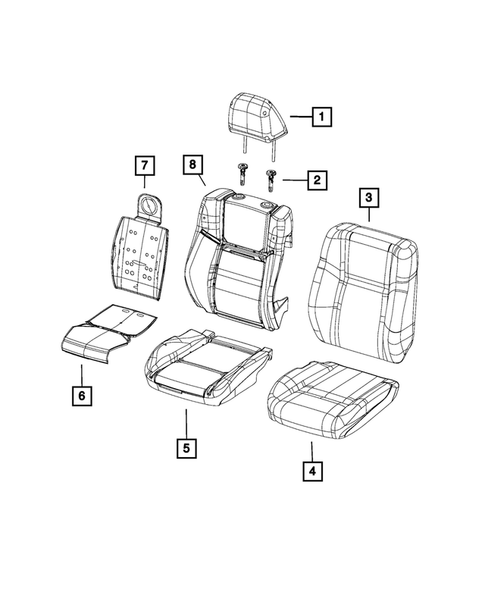 1
7
8
2
3
6
5
4